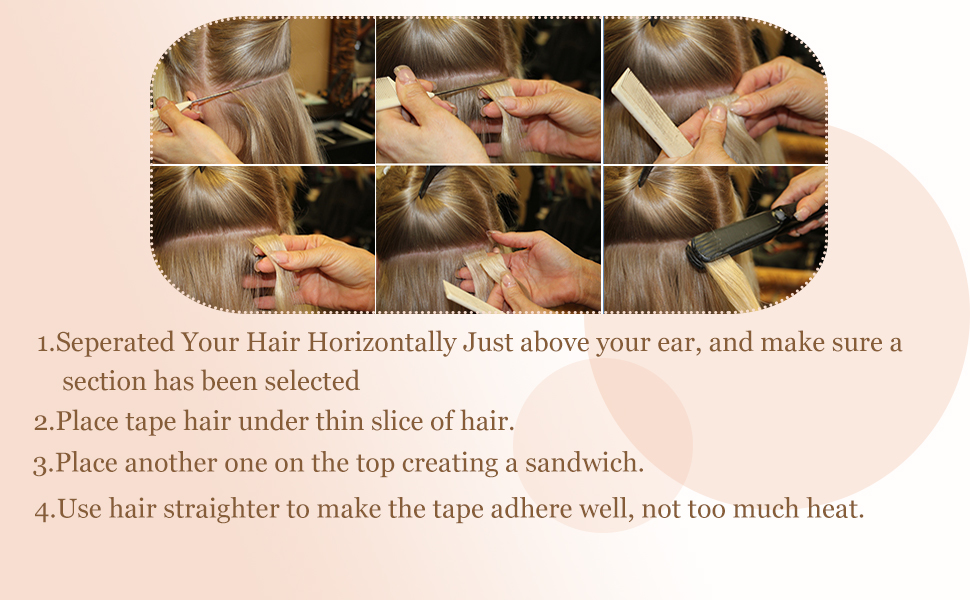 1.Seperated Your Hair Horizontally Just above your ear, and make sure a section has been selected

2.Place tape hair under thin slice of hair.

3.Place another one on the top creating a sandwich.

4.Use hair straighter to make the tape adhere well, not too much heat.