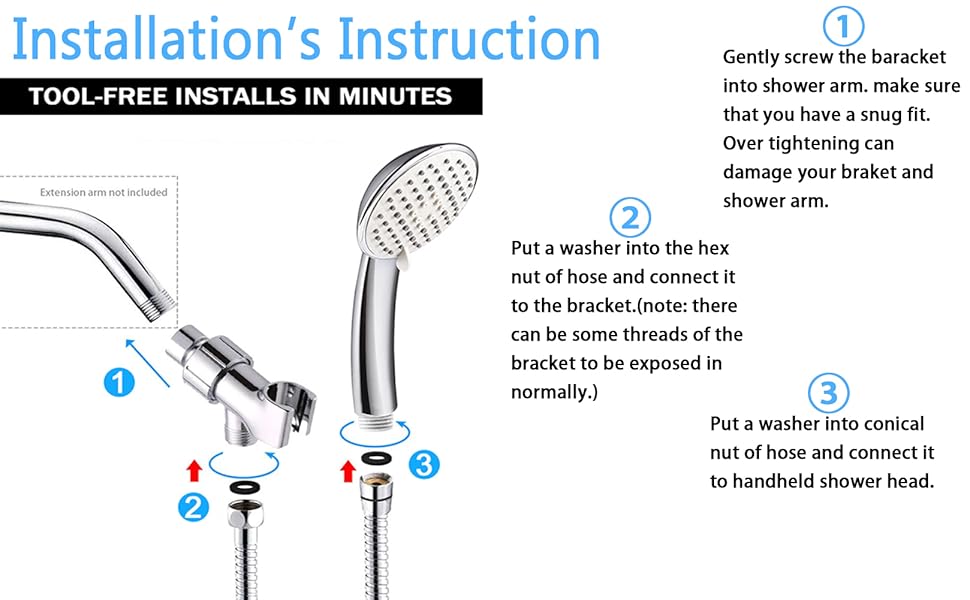 Installation's Instruction

TOOL-FREE INSTALLS IN MINUTES

Extension arm not included

1

2

3

1
Gently screw the baracket into shower arm. make sure that you have a snug fit. Over tightening can damage your braket and shower arm.

2
Put a washer into the hex nut of hose and connect it to the bracket.(note: there can be some threads of the bracket to be exposed in normally.)

3
Put a washer into conical nut of hose and connect it to handheld shower head.