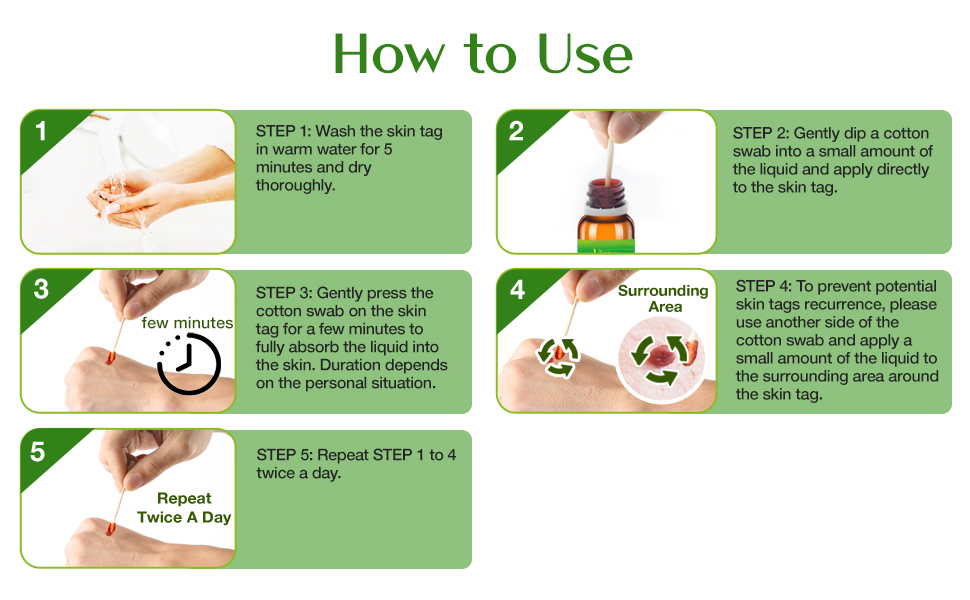 How to Use

1

STEP 1: Wash the skin tag in warm water for 5 minutes and dry thoroughly.

2

STEP 2: Gently dip a cotton swab into a small amount of the liquid and apply directly to the skin tag.

3

few minutes

STEP 3: Gently press the cotton swab on the skin tag for a few minutes to fully absorb the liquid into the skin. Duration depends on the personal situation.

4

Surrounding Area

STEP 4: To prevent potential skin tags recurrence, please use another side of the cotton swab and apply a small amount of the liquid to the surrounding area around the skin tag.

5

Repeat Twice A Day

STEP 5: Repeat STEP 1 to 4 twice a day.