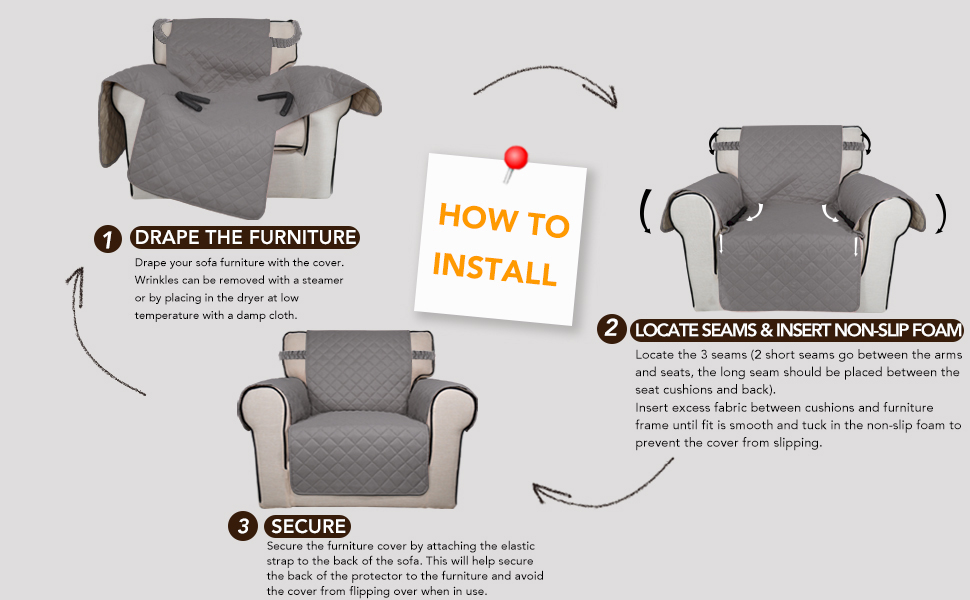 HOW TO INSTALL

1 DRAPE THE FURNITURE
Drape your sofa furniture with the cover. Wrinkles can be removed with a steamer or by placing in the dryer at low temperature with a damp cloth.

2 LOCATE SEAMS & INSERT NON-SLIP FOAM
Locate the 3 seams (2 short seams go between the arms and seats, the long seam should be placed between the seat cushions and back).
Insert excess fabric between cushions and furniture frame until fit is smooth and tuck in the non-slip foam to prevent the cover from slipping.

3 SECURE
Secure the furniture cover by attaching the elastic strap to the back of the sofa. This will help secure the back of the protector to the furniture and avoid the cover from flipping over when in use.