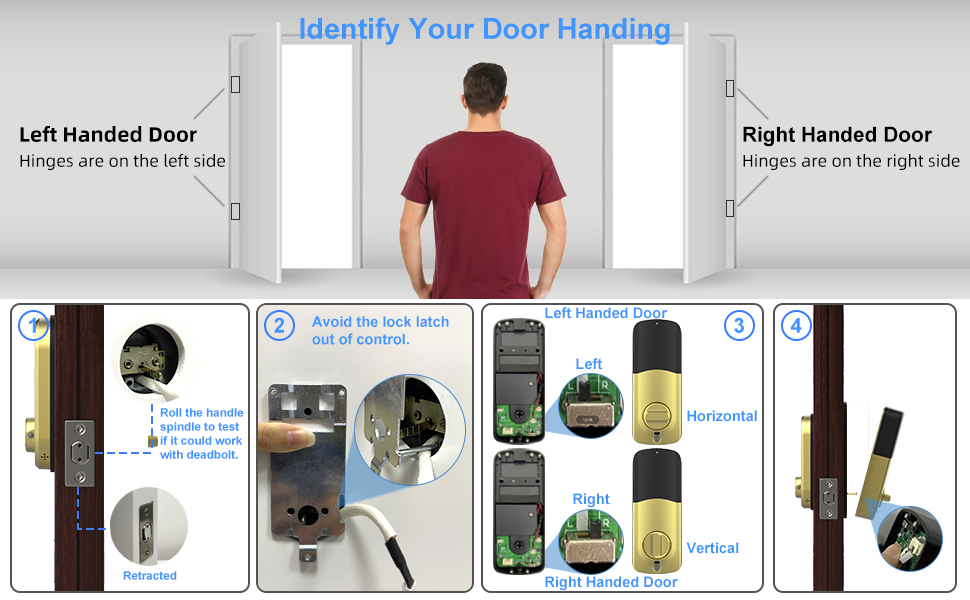 Identify Your Door Handing

Left Handed Door
Hinges are on the left side

Right Handed Door
Hinges are on the right side

1

Roll the handle spindle to test if it could work with deadbolt.

Retracted

2

Avoid the lock latch out of control.

3

Left Handed Door

Left

Horizontal

Right

Vertical

Right Handed Door

4