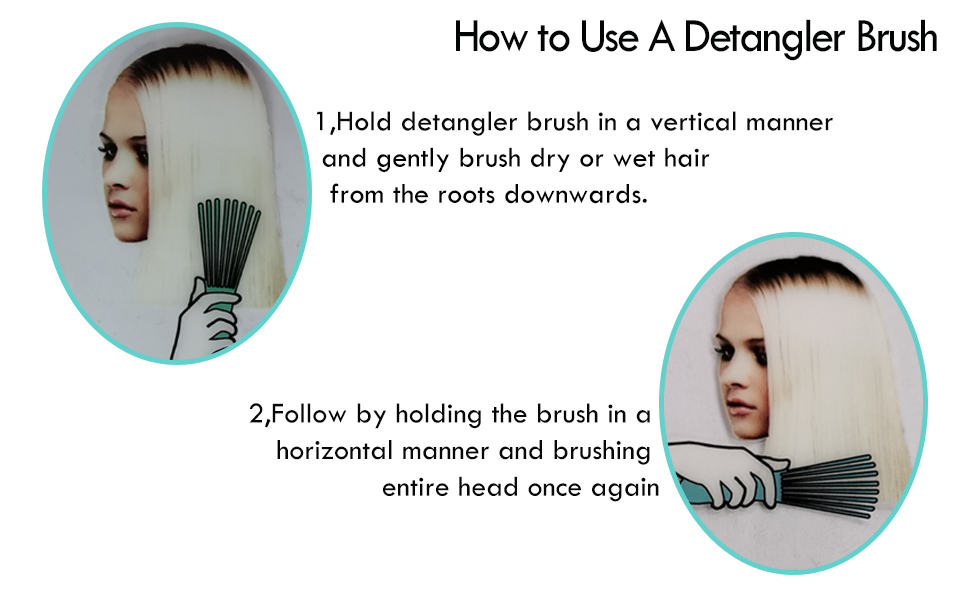 How to Use A Detangler Brush

1,Hold detangler brush in a vertical manner and gently brush dry or wet hair from the roots downwards.

2,Follow by holding the brush in a horizontal manner and brushing entire head once again