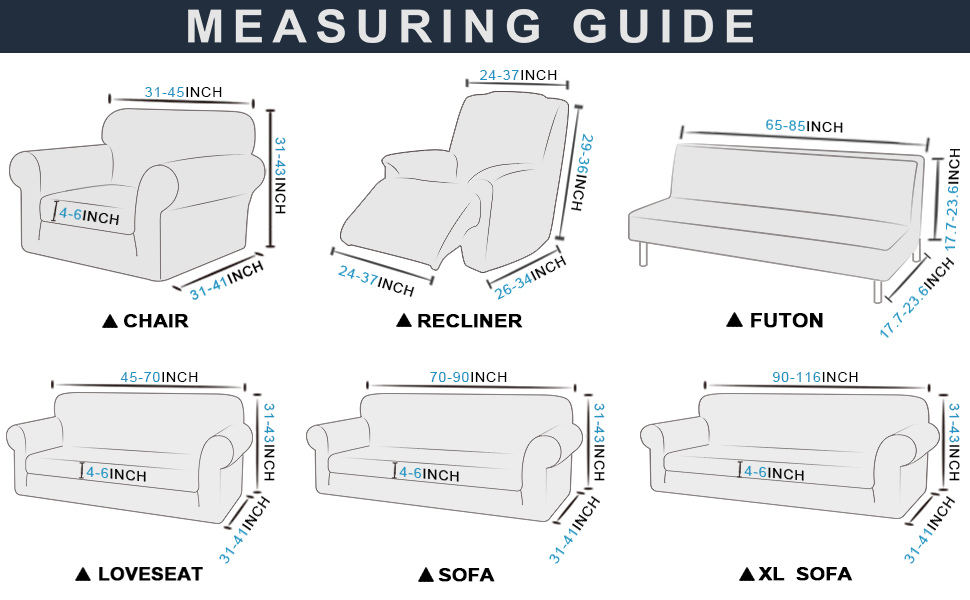 MEASURING GUIDE

31-45INCH
31-43INCH
4-6INCH
31-41INCH
▲ CHAIR

24-37INCH
29-36INCH
24-37INCH
26-34INCH
▲ RECLINER

65-85INCH
17.7-23.6INCH
17.7-23.6INCH
▲ FUTON

45-70INCH
31-43INCH
4-6INCH
31-41INCH
▲ LOVESEAT

70-90INCH
31-43INCH
4-6INCH
31-41INCH
▲ SOFA

90-116INCH
31-43INCH
4-6INCH
31-41INCH
▲ XL SOFA