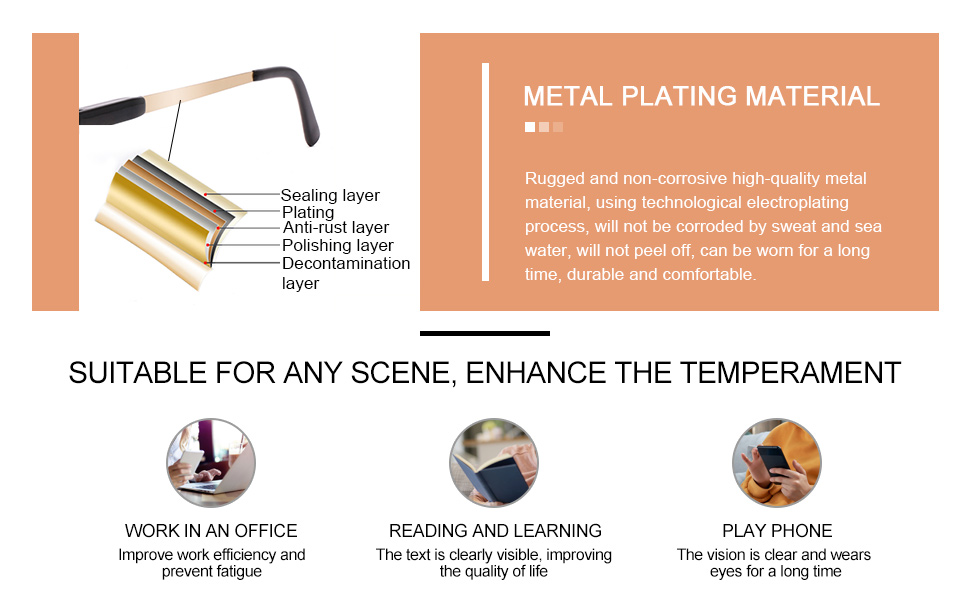 Sealing layer
Plating
Anti-rust layer
Polishing layer
Decontamination layer

METAL PLATING MATERIAL

Rugged and non-corrosive high-quality metal material, using technological electroplating process, will not be corroded by sweat and sea water, will not peel off, can be worn for a long time, durable and comfortable.

SUITABLE FOR ANY SCENE, ENHANCE THE TEMPERAMENT

WORK IN AN OFFICE
Improve work efficiency and prevent fatigue

READING AND LEARNING
The text is clearly visible, improving the quality of life

PLAY PHONE
The vision is clear and wears eyes for a long time