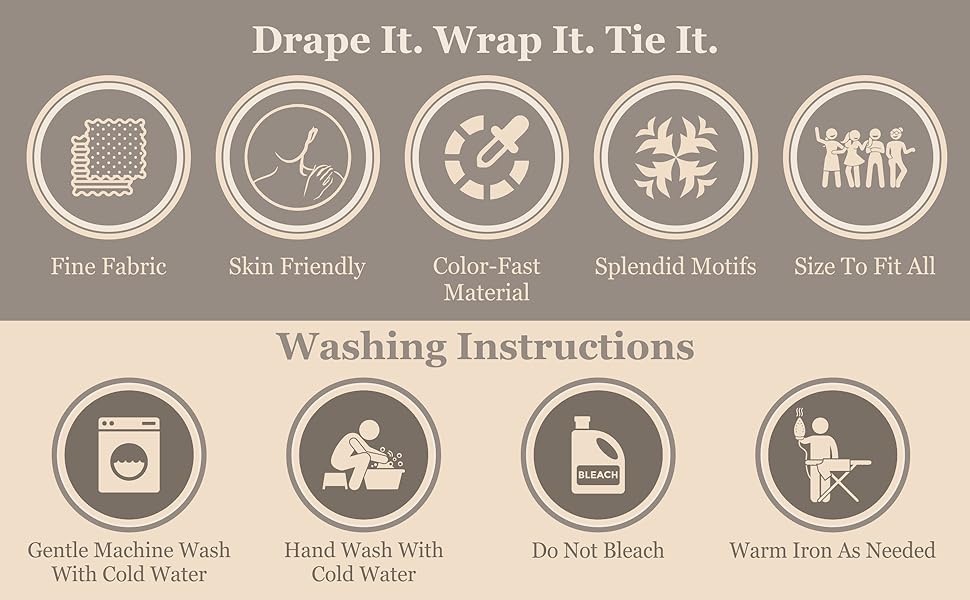 Drape It. Wrap It. Tie It.

Fine Fabric

Skin Friendly

Color-Fast Material

Splendid Motifs

Size To Fit All

Washing Instructions

Gentle Machine Wash With Cold Water

Hand Wash With Cold Water

BLEACH

Do Not Bleach

Warm Iron As Needed