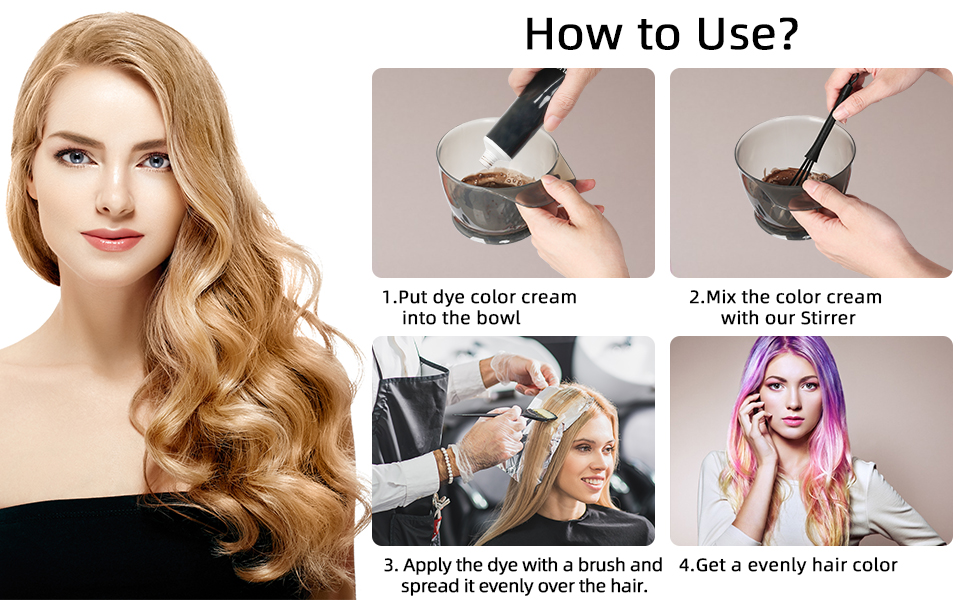 How to Use?

1.Put dye color cream into the bowl

2.Mix the color cream with our Stirrer

3. Apply the dye with a brush and spread it evenly over the hair.

4.Get a evenly hair color