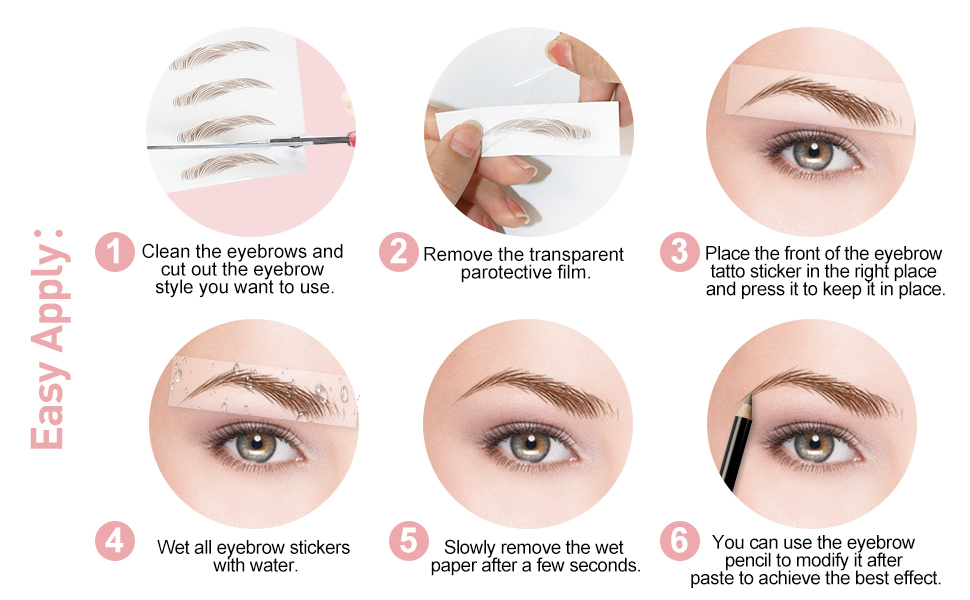 Easy Apply:

1 Clean the eyebrows and cut out the eyebrow style you want to use.

2 Remove the transparent parotective film.

3 Place the front of the eyebrow tatto sticker in the right place and press it to keep it in place.

4 Wet all eyebrow stickers with water.

5 Slowly remove the wet paper after a few seconds.

6 You can use the eyebrow pencil to modify it after paste to achieve the best effect.