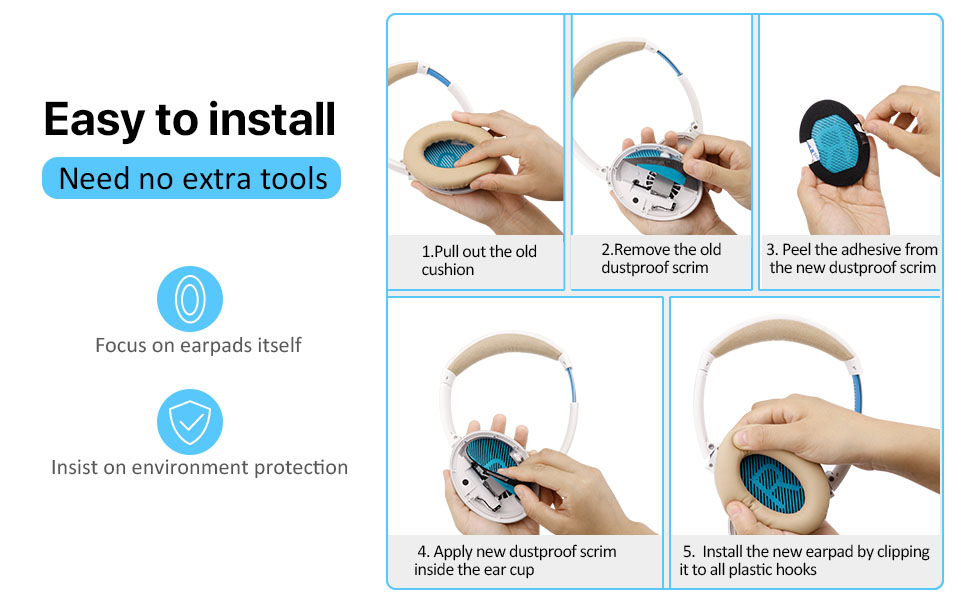 Easy to install

Need no extra tools

Focus on earpads itself

Insist on environment protection

1.Pull out the old cushion

2.Remove the old dustproof scrim

3. Peel the adhesive from the new dustproof scrim

4. Apply new dustproof scrim inside the ear cup

5. Install the new earpad by clipping it to all plastic hooks