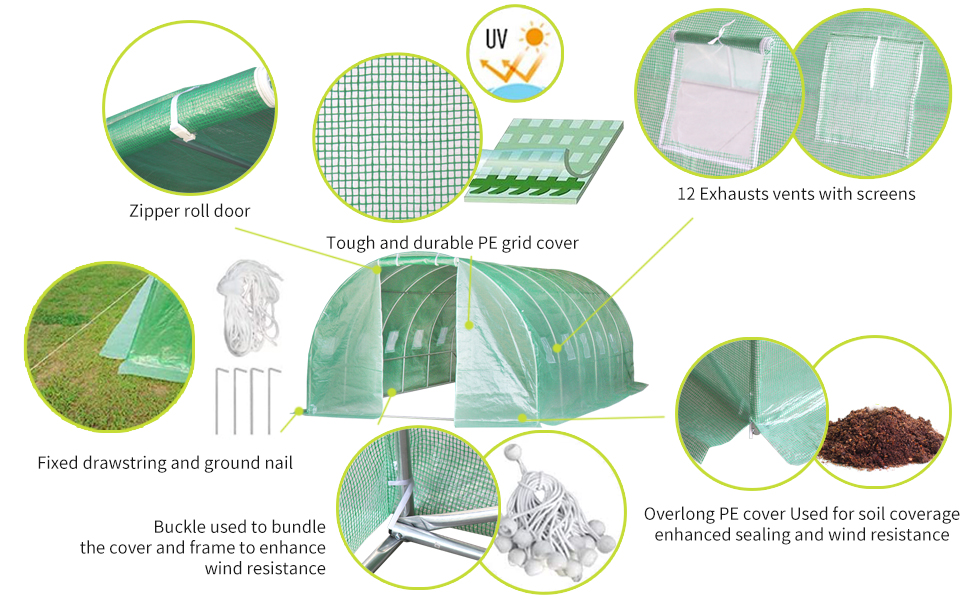 UV

Zipper roll door

Tough and durable PE grid cover

12 Exhausts vents with screens

Fixed drawstring and ground nail

Buckle used to bundle the cover and frame to enhance wind resistance

Overlong PE cover Used for soil coverage enhanced sealing and wind resistance