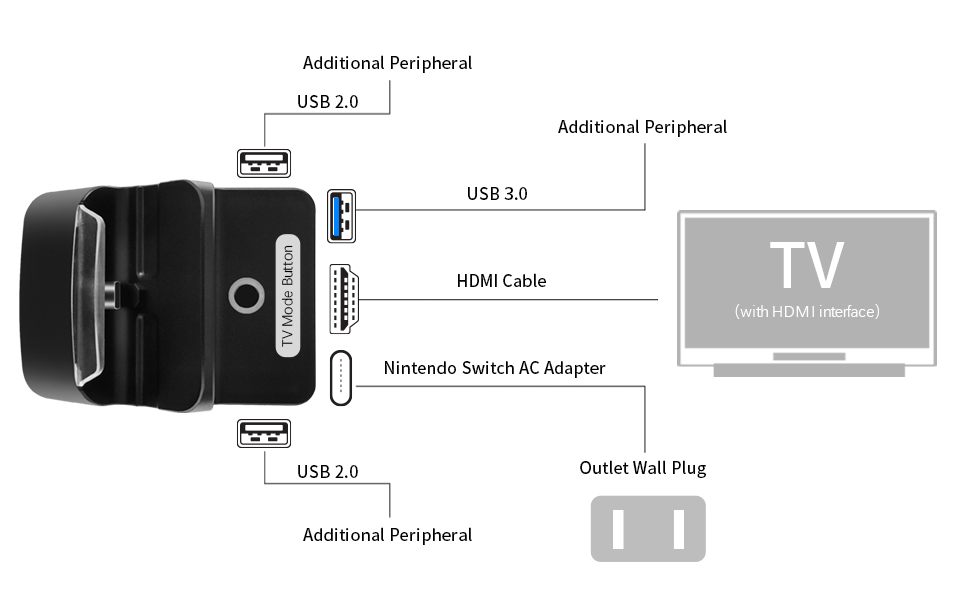 Additional Peripheral

USB 2.0

Additional Peripheral

USB 3.0

TV Mode Button

HDMI Cable

TV

(with HDMI interface)

Nintendo Switch AC Adapter

Outlet Wall Plug

USB 2.0

Additional Peripheral