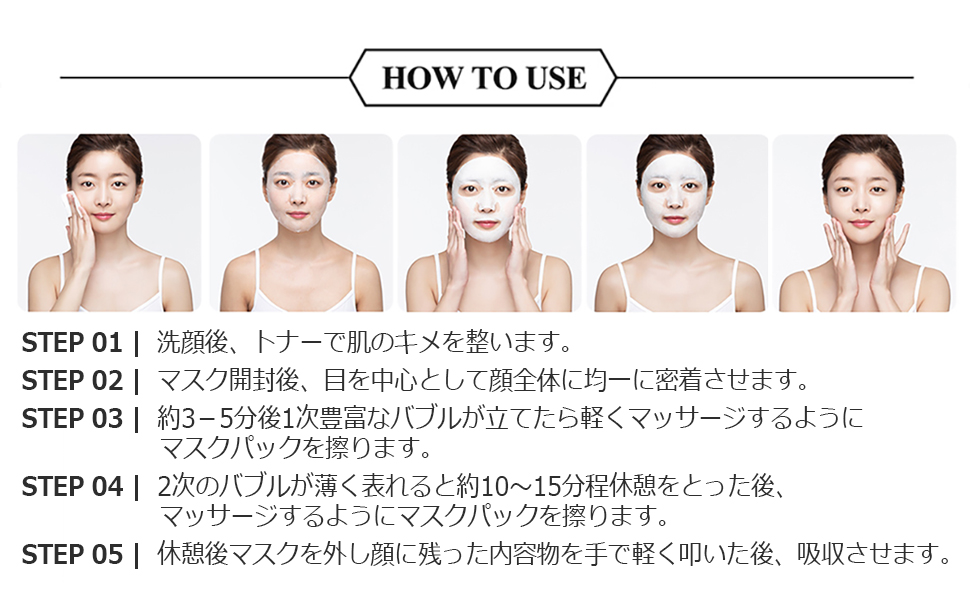 HOW TO USE

STEP 01 | 洗顔後、トナーで肌のキメを整います。

STEP 02 | マスク開封後、目を中心として顔全体に均一に密着させます。

STEP 03 | 約3－5分後1次豊富なバブルが立てたら軽くマッサージするようにマスクパックを擦ります。

STEP 04 | 2次のバブルが薄く表れると約10～15分程休憩をとった後、マッサージするようにマスクパックを擦ります。

STEP 05 | 休憩後マスクを外し顔に残った内容物を手で軽く叩いた後、吸収させます。