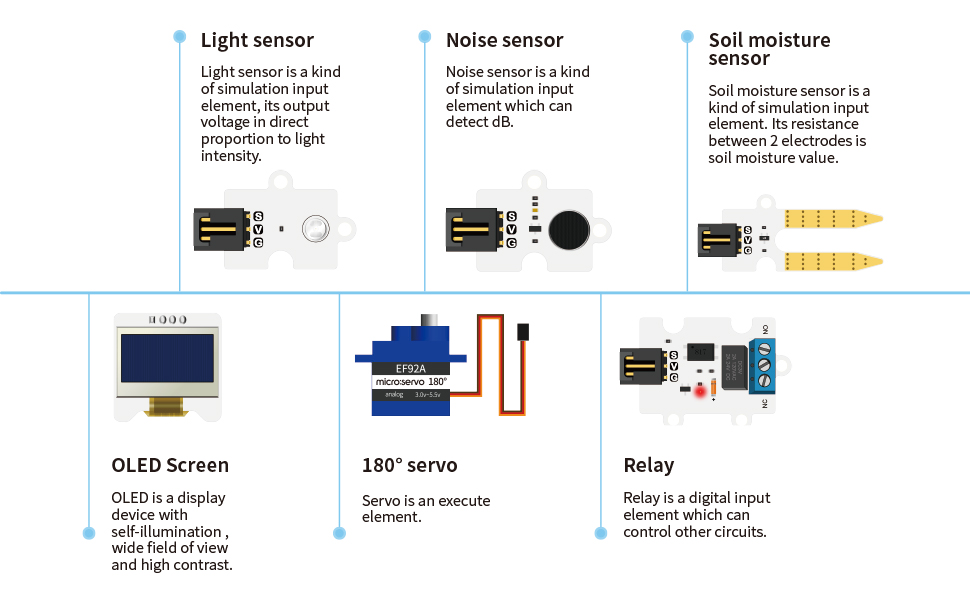 Light sensor

Light sensor is a kind of simulation input element, its output voltage in direct proportion to light intensity.

S
V
G

Noise sensor

Noise sensor is a kind of simulation input element which can detect dB.

S
V
G

Soil moisture sensor

Soil moisture sensor is a kind of simulation input element. Its resistance between 2 electrodes is soil moisture value.

S
V
G

EF92A
micro:servo 180°
analog 3.0v~5.5v

S
V
G

NO
NC

OLED Screen

OLED is a display device with self-illumination , wide field of view and high contrast.

180° servo

Servo is an execute element.

Relay

Relay is a digital input element which can control other circuits.