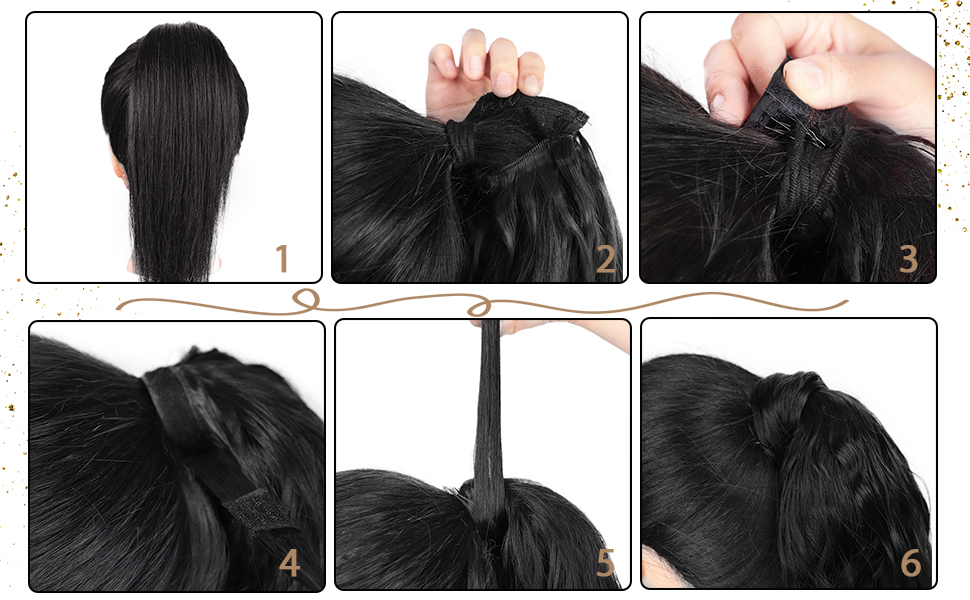 1
2
3
4
5
6