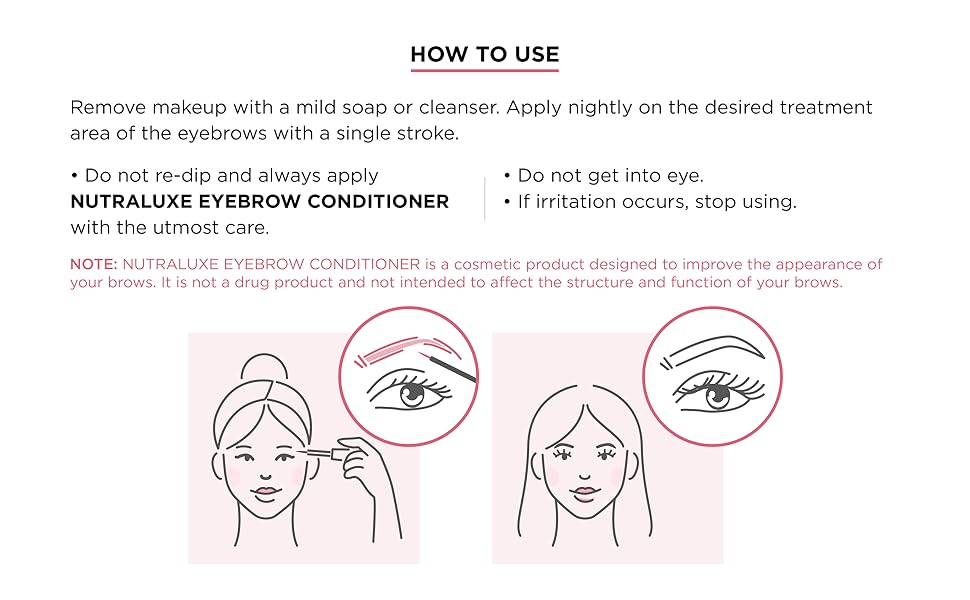 HOW TO USE

Remove makeup with a mild soap or cleanser. Apply nightly on the desired treatment area of the eyebrows with a single stroke.

• Do not re-dip and always apply NUTRALUXE EYEBROW CONDITIONER with the utmost care.

• Do not get into eye.
• If irritation occurs, stop using.

NOTE: NUTRALUXE EYEBROW CONDITIONER is a cosmetic product designed to improve the appearance of your brows. It is not a drug product and not intended to affect the structure and function of your brows.