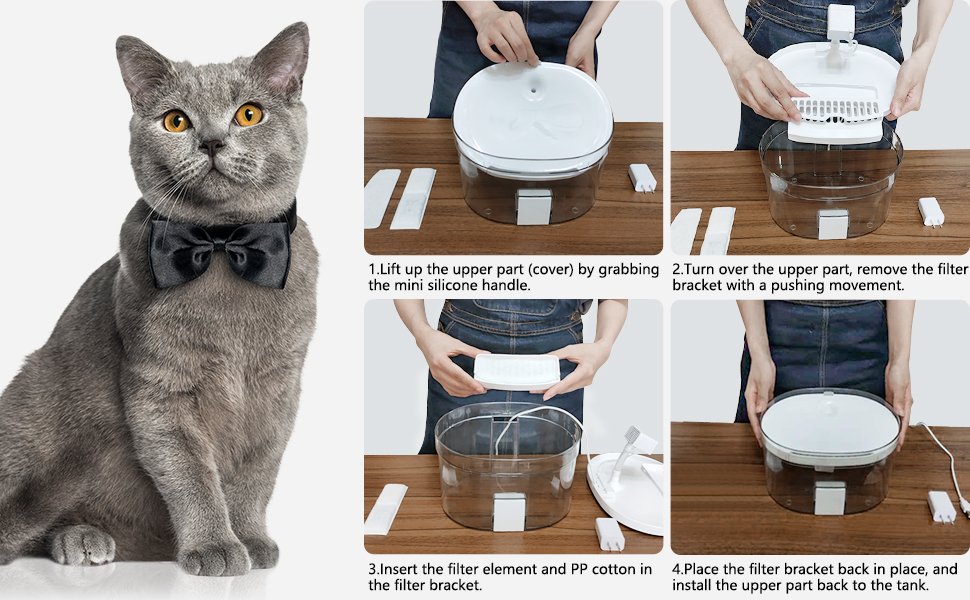 1.Lift up the upper part (cover) by grabbing the mini silicone handle.

2.Turn over the upper part, remove the filter bracket with a pushing movement.

3.Insert the filter element and PP cotton in the filter bracket.

4.Place the filter bracket back in place, and install the upper part back to the tank.