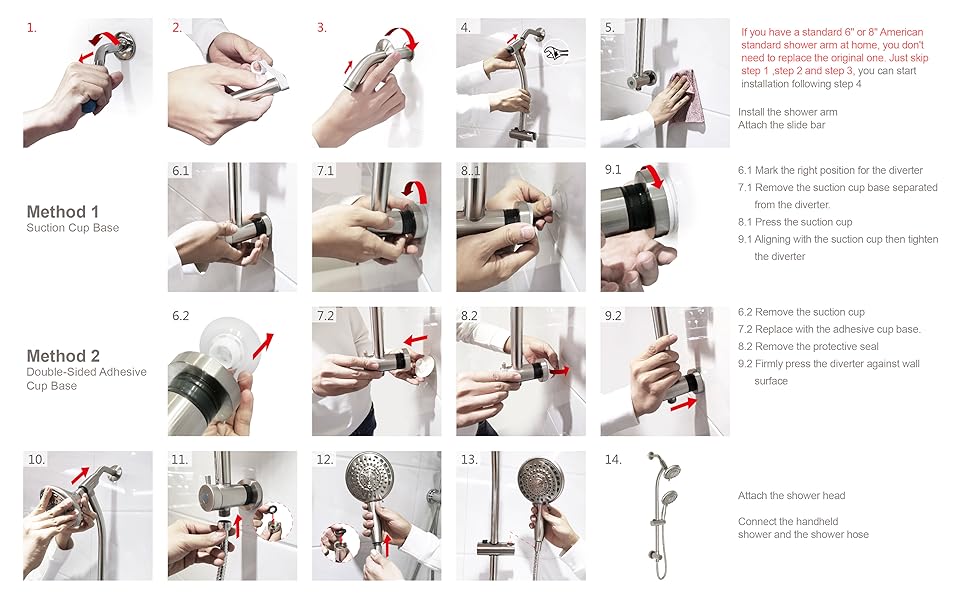 1.

2.

3.

4.

5.

If you have a standard 6" or 8" American standard shower arm at home, you don't need to replace the original one. Just skip step 1 ,step 2 and step 3, you can start installation following step 4

Install the shower arm
Attach the slide bar

Method 1
Suction Cup Base

6.1

7.1

8.1

9.1

6.1 Mark the right position for the diverter
7.1 Remove the suction cup base separated from the diverter.
8.1 Press the suction cup
9.1 Aligning with the suction cup then tighten the diverter

Method 2
Double-Sided Adhesive Cup Base

6.2

7.2

8.2

9.2

6.2 Remove the suction cup
7.2 Replace with the adhesive cup base.
8.2 Remove the protective seal
9.2 Firmly press the diverter against wall surface

10.

11.

12.

13.

14.

Attach the shower head

Connect the handheld shower and the shower hose