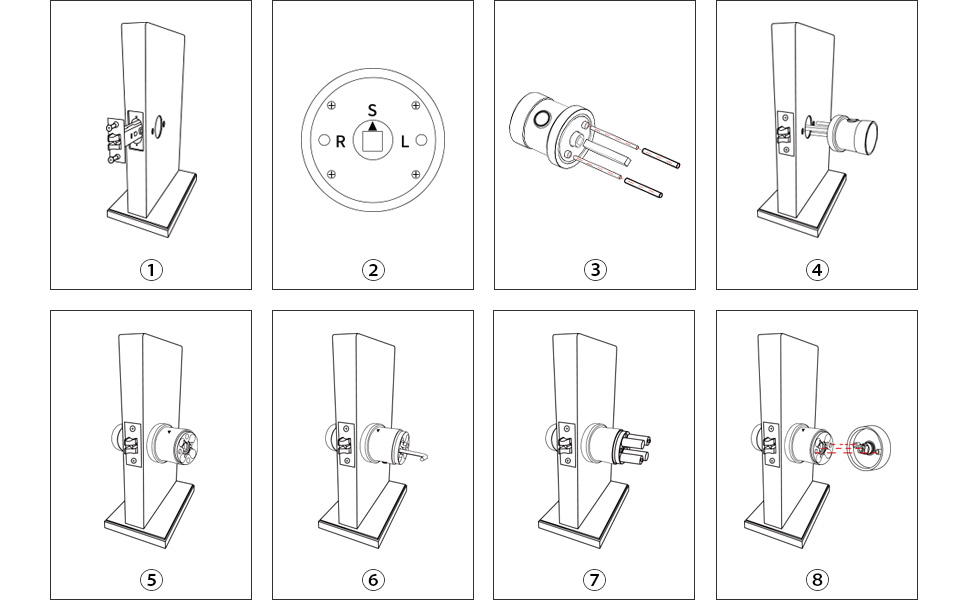 ①

S
R L

②

③

④

⑤

⑥

⑦

⑧