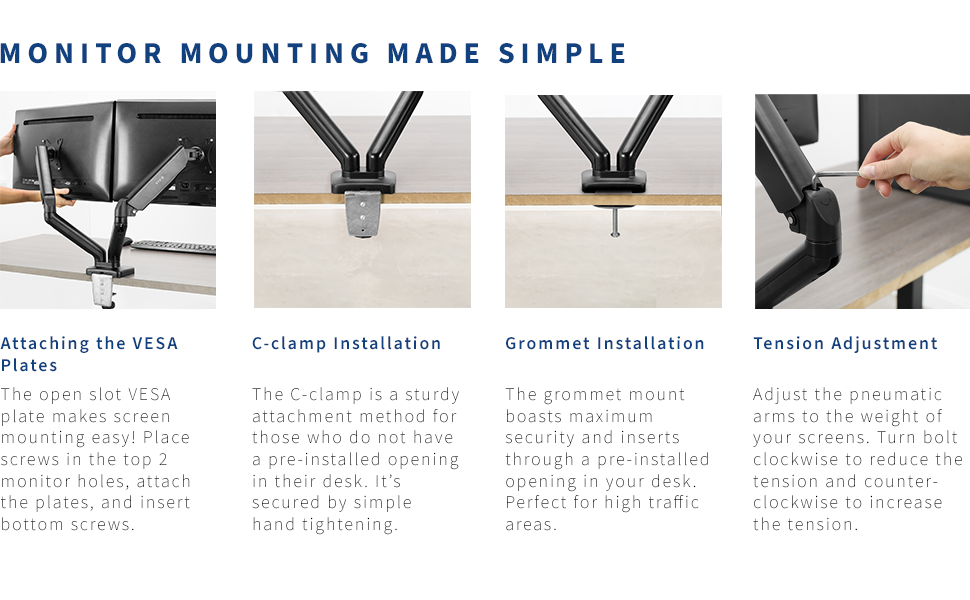 MONITOR MOUNTING MADE SIMPLE

Attaching the VESA Plates

The open slot VESA plate makes screen mounting easy! Place screws in the top 2 monitor holes, attach the plates, and insert bottom screws.

C-clamp Installation

The C-clamp is a sturdy attachment method for those who do not have a pre-installed opening in their desk. It's secured by simple hand tightening.

Grommet Installation

The grommet mount boasts maximum security and inserts through a pre-installed opening in your desk. Perfect for high traffic areas.

Tension Adjustment

Adjust the pneumatic arms to the weight of your screens. Turn bolt clockwise to reduce the tension and counter-clockwise to increase the tension.