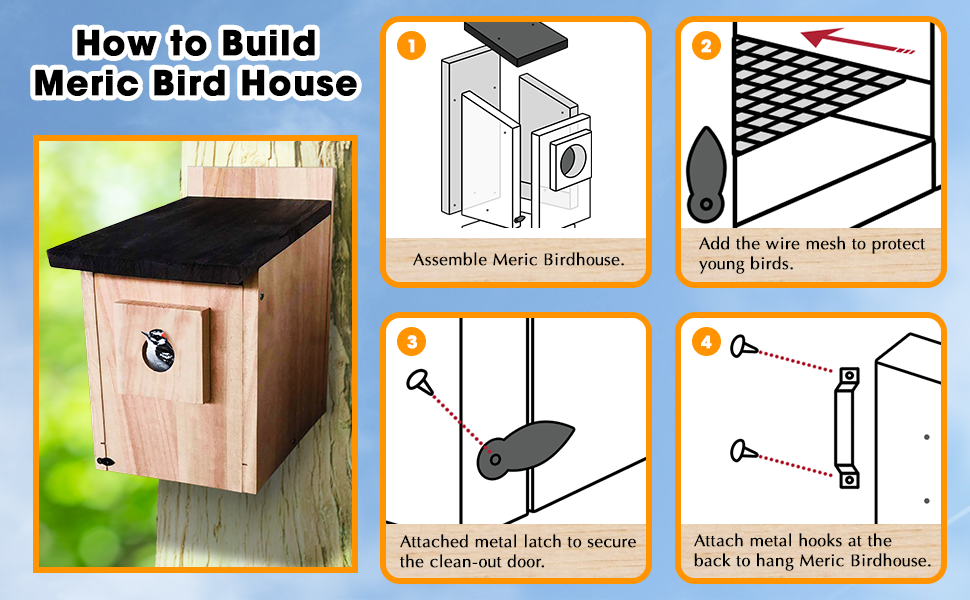 How to Build Meric Bird House

1

Assemble Meric Birdhouse.

2

Add the wire mesh to protect young birds.

3

Attached metal latch to secure the clean-out door.

4

Attach metal hooks at the back to hang Meric Birdhouse.