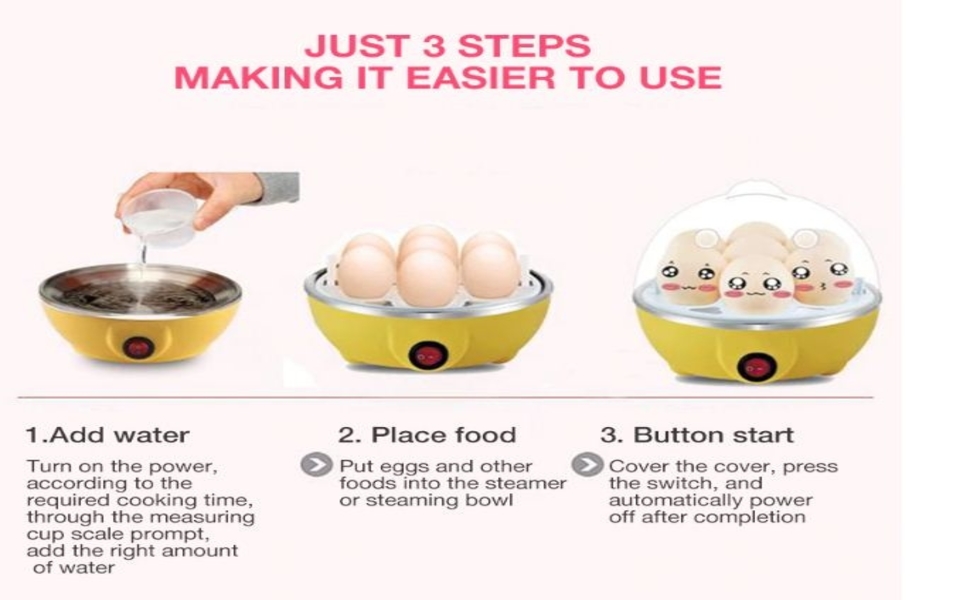 JUST 3 STEPS
MAKING IT EASIER TO USE

1.Add water

Turn on the power, according to the required cooking time, through the measuring cup scale prompt, add the right amount of water

2. Place food

Put eggs and other foods into the steamer or steaming bowl

3. Button start

Cover the cover, press the switch, and automatically power off after completion