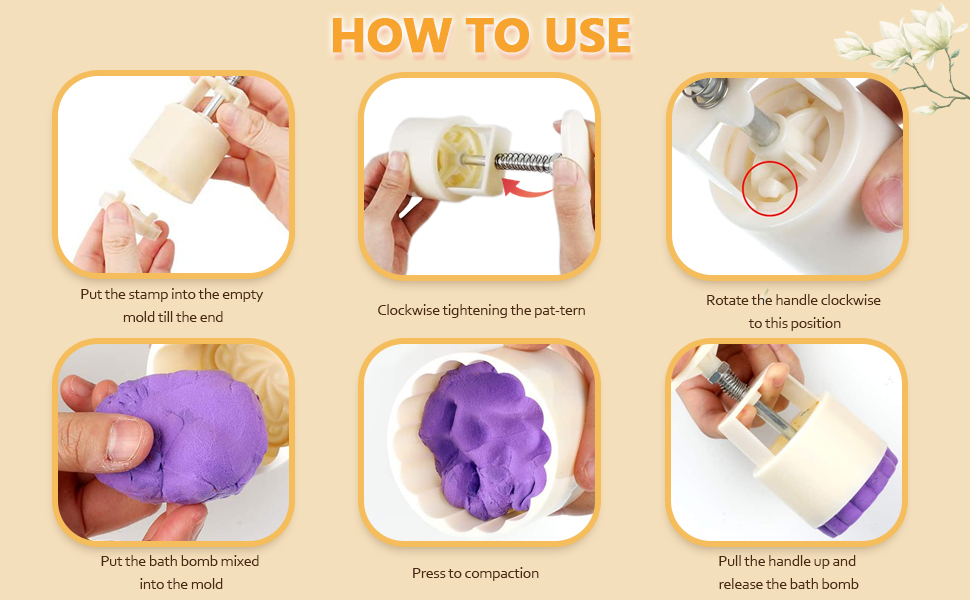 HOW TO USE

Put the stamp into the empty mold till the end

Clockwise tightening the pat-tern

Rotate the handle clockwise to this position

Put the bath bomb mixed into the mold

Press to compaction

Pull the handle up and release the bath bomb