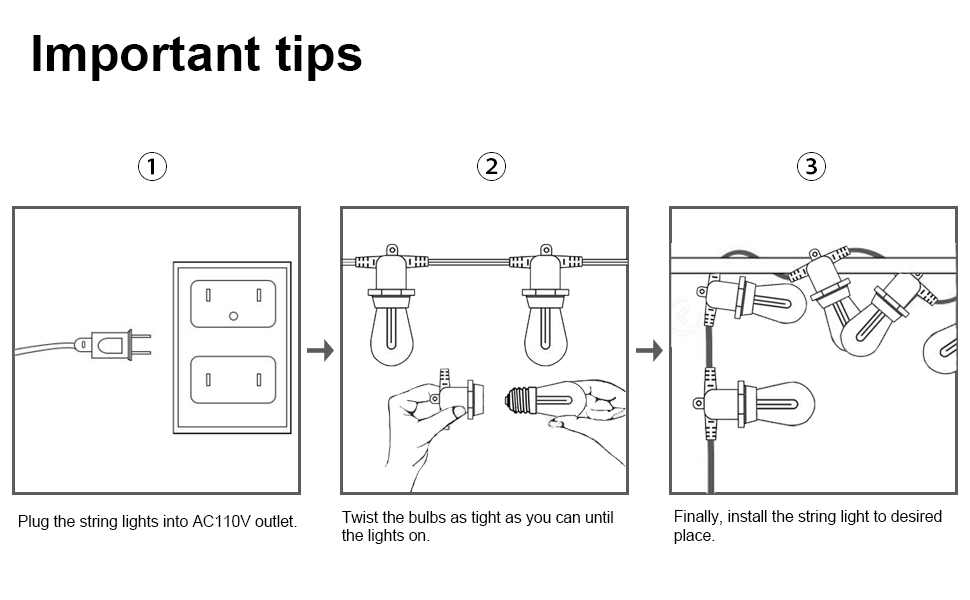 Important tips

①

Plug the string lights into AC110V outlet.

②

Twist the bulbs as tight as you can until the lights on.

③

Finally, install the string light to desired place.