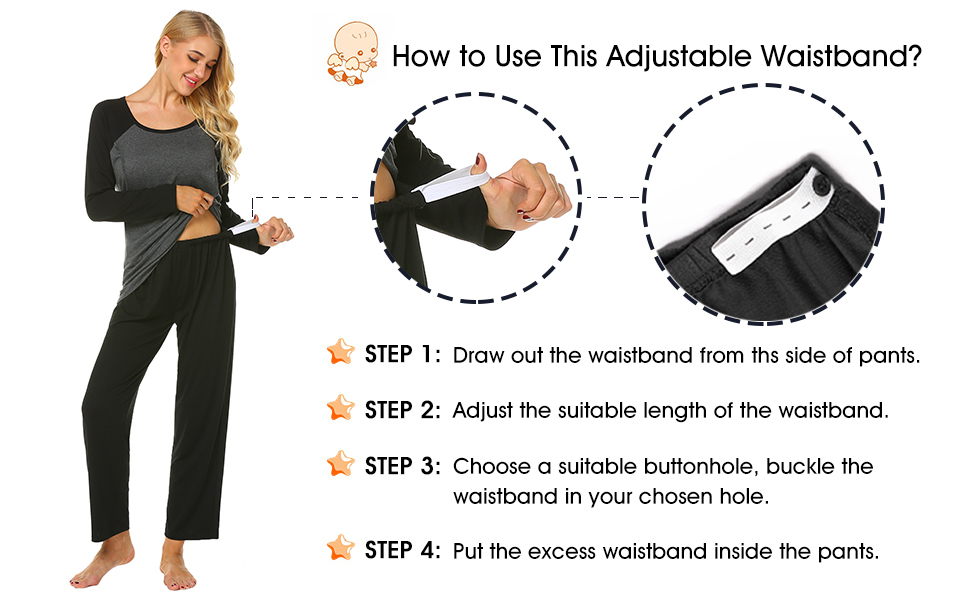 How to Use This Adjustable Waistband?

STEP 1: Draw out the waistband from ths side of pants.

STEP 2: Adjust the suitable length of the waistband.

STEP 3: Choose a suitable buttonhole, buckle the waistband in your chosen hole.

STEP 4: Put the excess waistband inside the pants.