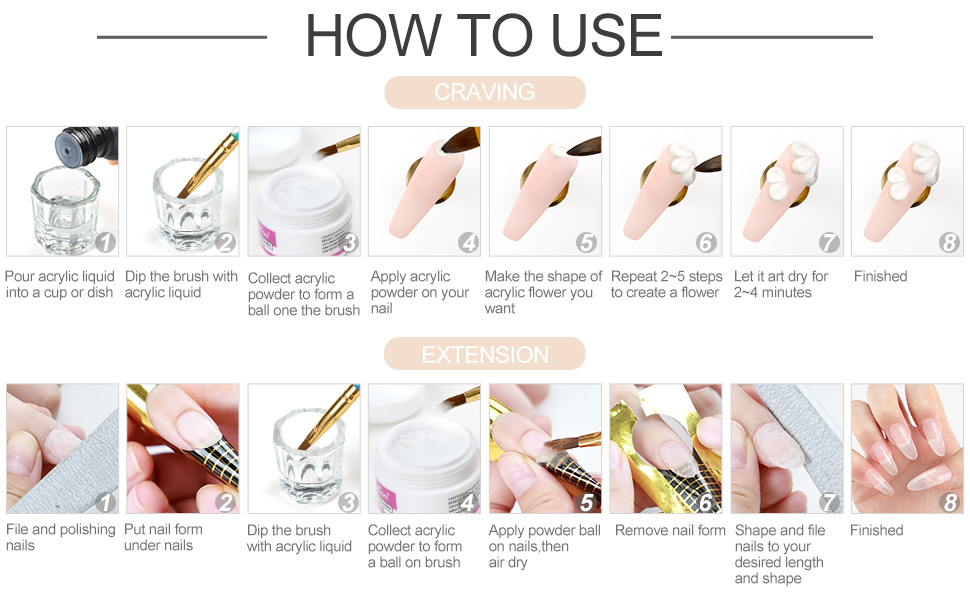 HOW TO USE

CRAVING

1
Pour acrylic liquid into a cup or dish

2
Dip the brush with acrylic liquid

3
Collect acrylic powder to form a ball one the brush

4
Apply acrylic powder on your nail

5
Make the shape of acrylic flower you want

6
Repeat 2~5 steps to create a flower

7
Let it art dry for 2~4 minutes

8
Finished

EXTENSION

1
File and polishing nails

2
Put nail form under nails

3
Dip the brush with acrylic liquid

4
Collect acrylic powder to form a ball on brush

5
Apply powder ball on nails,then air dry

6
Remove nail form

7
Shape and file nails to your desired length and shape

8
Finished