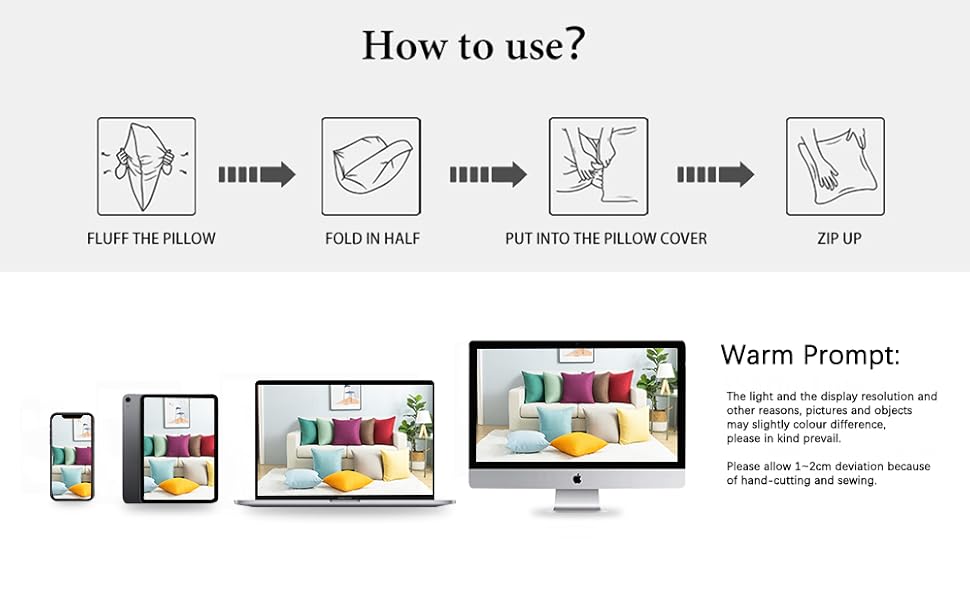 How to use?

FLUFF THE PILLOW

FOLD IN HALF

PUT INTO THE PILLOW COVER

ZIP UP

Warm Prompt:

The light and the display resolution and other reasons, pictures and objects may slightly colour difference, please in kind prevail.

Please allow 1~2cm deviation because of hand-cutting and sewing.