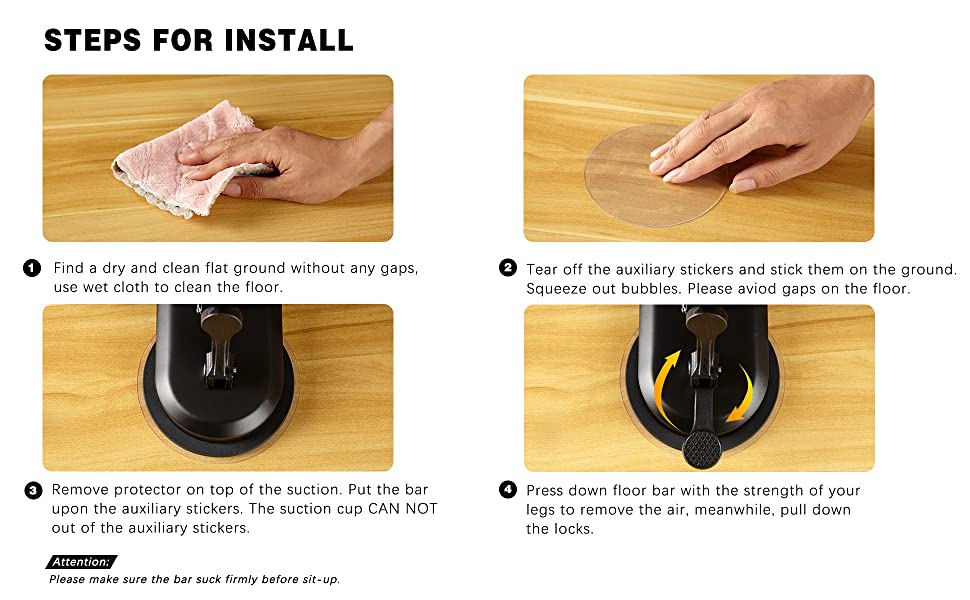 STEPS FOR INSTALL

1 Find a dry and clean flat ground without any gaps, use wet cloth to clean the floor.

2 Tear off the auxiliary stickers and stick them on the ground. Squeeze out bubbles. Please aviod gaps on the floor.

3 Remove protector on top of the suction. Put the bar upon the auxiliary stickers. The suction cup CAN NOT out of the auxiliary stickers.

4 Press down floor bar with the strength of your legs to remove the air, meanwhile, pull down the locks.

Attention:
Please make sure the bar suck firmly before sit-up.