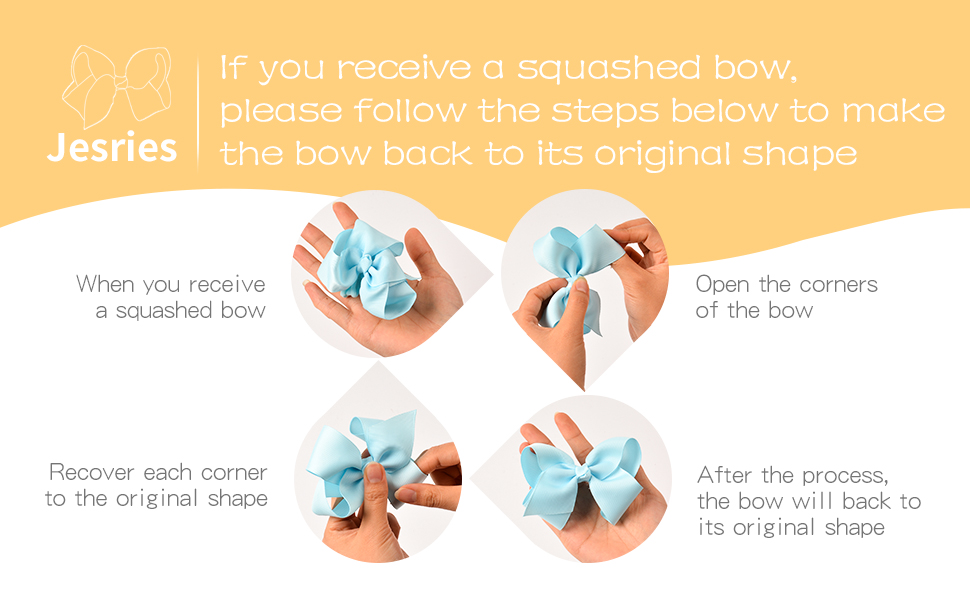 Jesries

If you receive a squashed bow, please follow the steps below to make the bow back to its original shape

When you receive a squashed bow

Open the corners of the bow

Recover each corner to the original shape

After the process, the bow will back to its original shape