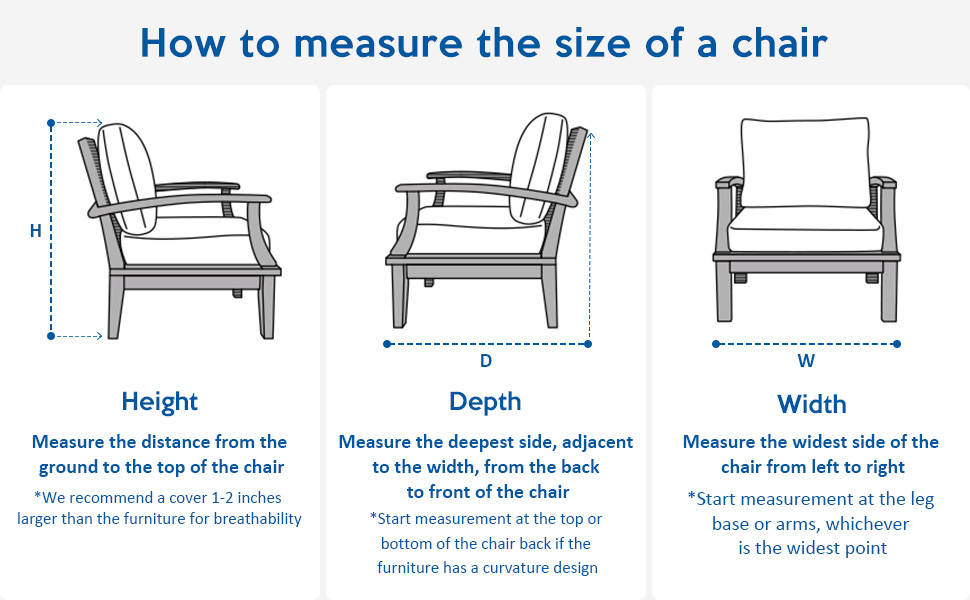 How to measure the size of a chair

H

Height

Measure the distance from the ground to the top of the chair

*We recommend a cover 1-2 inches larger than the furniture for breathability

D

Depth

Measure the deepest side, adjacent to the width, from the back to front of the chair

*Start measurement at the top or bottom of the chair back if the furniture has a curvature design

W

Width

Measure the widest side of the chair from left to right

*Start measurement at the leg base or arms, whichever is the widest point