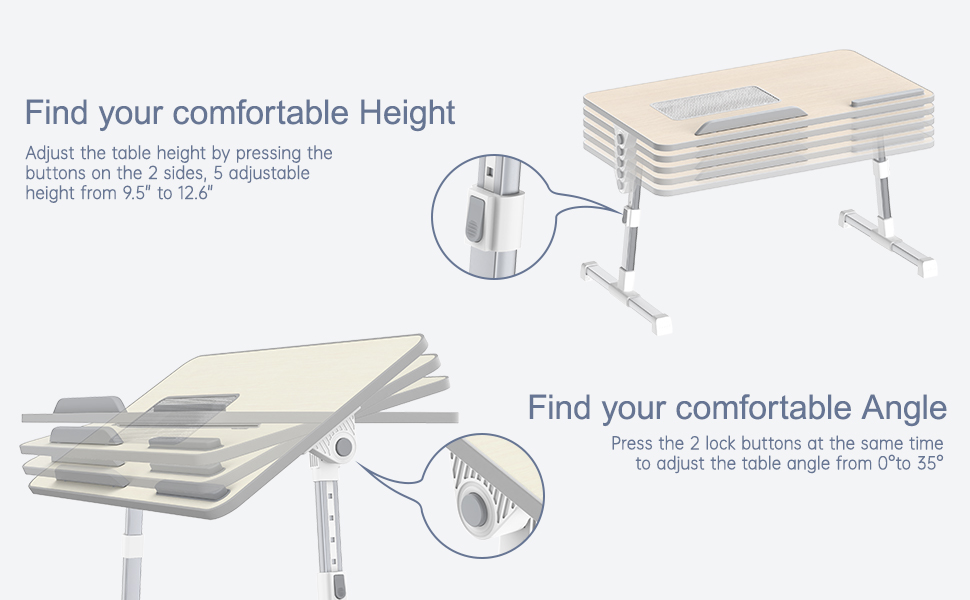 Find your comfortable Height

Adjust the table height by pressing the buttons on the 2 sides, 5 adjustable height from 9.5" to 12.6"

Find your comfortable Angle

Press the 2 lock buttons at the same time to adjust the table angle from 0°to 35°