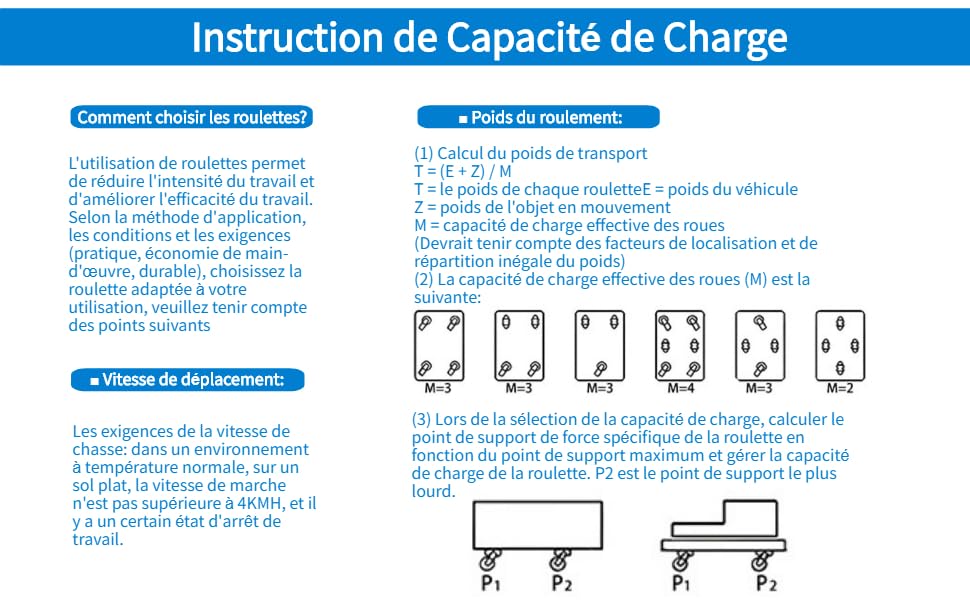 Instruction de Capacité de Charge

Comment choisir les roulettes?

L'utilisation de roulettes permet de réduire l'intensité du travail et d'améliorer l'efficacité du travail. Selon la méthode d'application, les conditions et les exigences (pratique, économie de main-d'œuvre, durable), choisissez la roulette adaptée à votre utilisation, veuillez tenir compte des points suivants

■ Vitesse de déplacement:

Les exigences de la vitesse de chasse: dans un environnement à température normale, sur un sol plat, la vitesse de marche n'est pas supérieure à 4KMH, et il y a un certain état d'arrêt de travail.

■ Poids du roulement:

(1) Calcul du poids de transport
T = (E + Z) / M
T = le poids de chaque rouletteE = poids du véhicule
Z = poids de l'objet en mouvement
M = capacité de charge effective des roues
(Devrait tenir compte des facteurs de localisation et de répartition inégale du poids)
(2) La capacité de charge effective des roues (M) est la suivante:

M=3 M=3 M=3 M=4 M=3 M=2

(3) Lors de la sélection de la capacité de charge, calculer le point de support de force spécifique de la roulette en fonction du point de support maximum et gérer la capacité de charge de la roulette. P2 est le point de support le plus lourd.

$P_1$ $P_2$ $P_1$ $P_2$