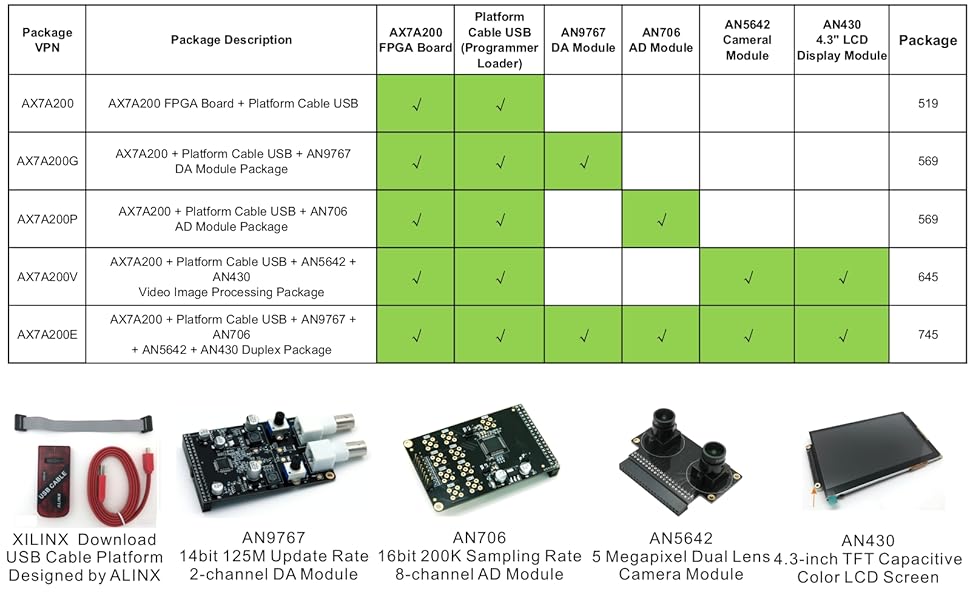 | Package VPN | Package Description | AX7A200 FPGA Board | Platform Cable USB (Programmer Loader) | AN9767 DA Module | AN706 AD Module | AN5642 Cameral Module | AN430 4.3" LCD Display Module | Package |
|---|---|---|---|---|---|---|---|---|
| AX7A200 | AX7A200 FPGA Board + Platform Cable USB | √ | √ | | | | | 519 |
| AX7A200G | AX7A200 + Platform Cable USB + AN9767 DA Module Package | √ | √ | √ | | | | 569 |
| AX7A200P | AX7A200 + Platform Cable USB + AN706 AD Module Package | √ | √ | | √ | | | 569 |
| AX7A200V | AX7A200 + Platform Cable USB + AN5642 + AN430 Video Image Processing Package | √ | √ | | | √ | √ | 645 |
| AX7A200E | AX7A200 + Platform Cable USB + AN9767 + AN706 + AN5642 + AN430 Duplex Package | √ | √ | √ | √ | √ | √ | 745 |

USB CABLE
ALINX

XILINX Download USB Cable Platform Designed by ALINX

AN9767
14bit 125M Update Rate 2-channel DA Module

AN706
16bit 200K Sampling Rate 8-channel AD Module

AN5642
5 Megapixel Dual Lens Camera Module

AN430
4.3-inch TFT Capacitive Color LCD Screen