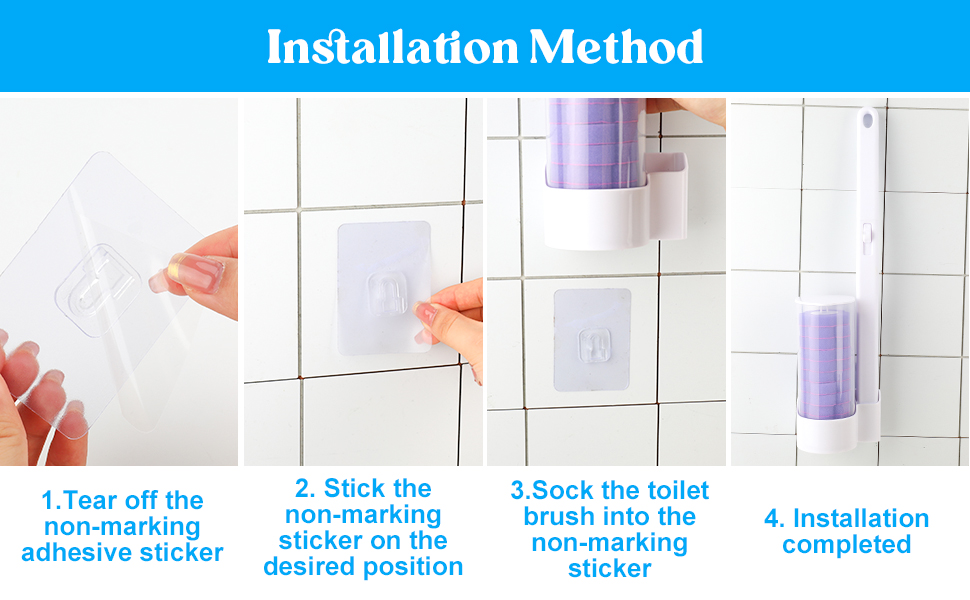 Installation Method

1.Tear off the non-marking adhesive sticker

2. Stick the non-marking sticker on the desired position

3.Sock the toilet brush into the non-marking sticker

4. Installation completed