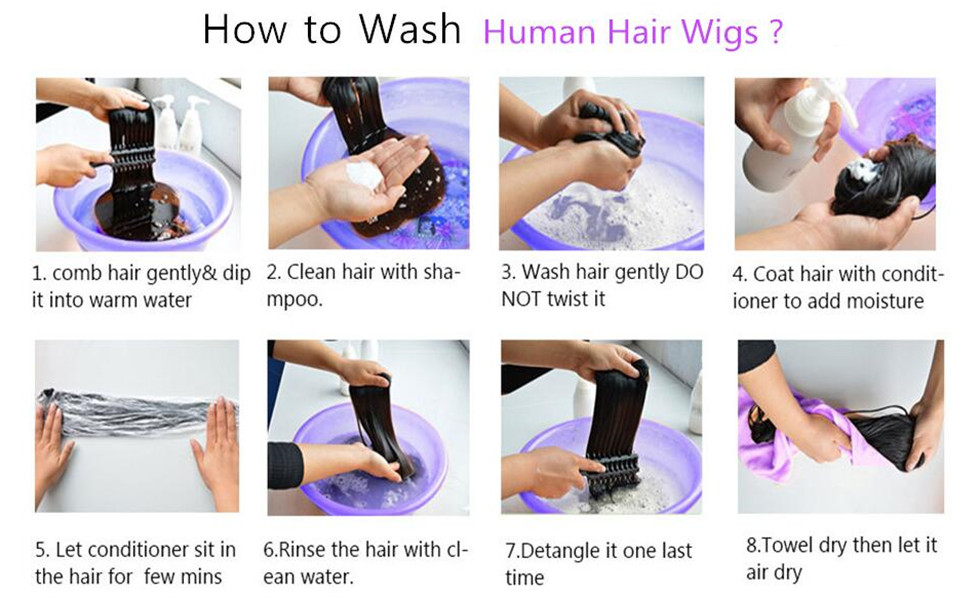 How to Wash Human Hair Wigs ?

1. comb hair gently& dip it into warm water

2. Clean hair with shampoo.

3. Wash hair gently DO NOT twist it

4. Coat hair with conditioner to add moisture

5. Let conditioner sit in the hair for few mins

6.Rinse the hair with clean water.

7.Detangle it one last time

8.Towel dry then let it air dry