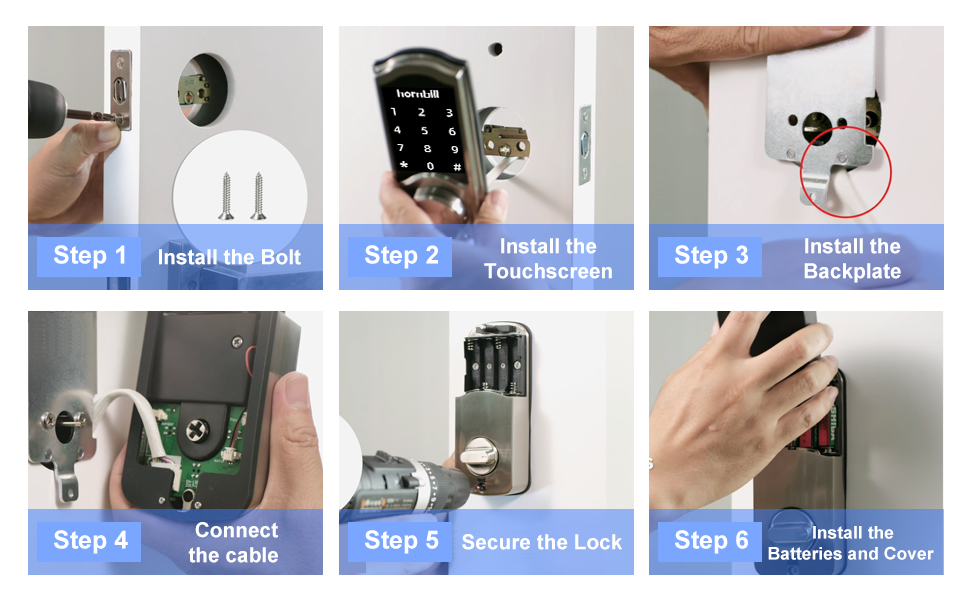 Step 1 Install the Bolt

hornbill
1 2 3
4 5 6
7 8 9
* 0 #

Step 2 Install the Touchscreen

Step 3 Install the Backplate

Step 4 Connect the cable

Step 5 Secure the Lock

Step 6 Install the Batteries and Cover