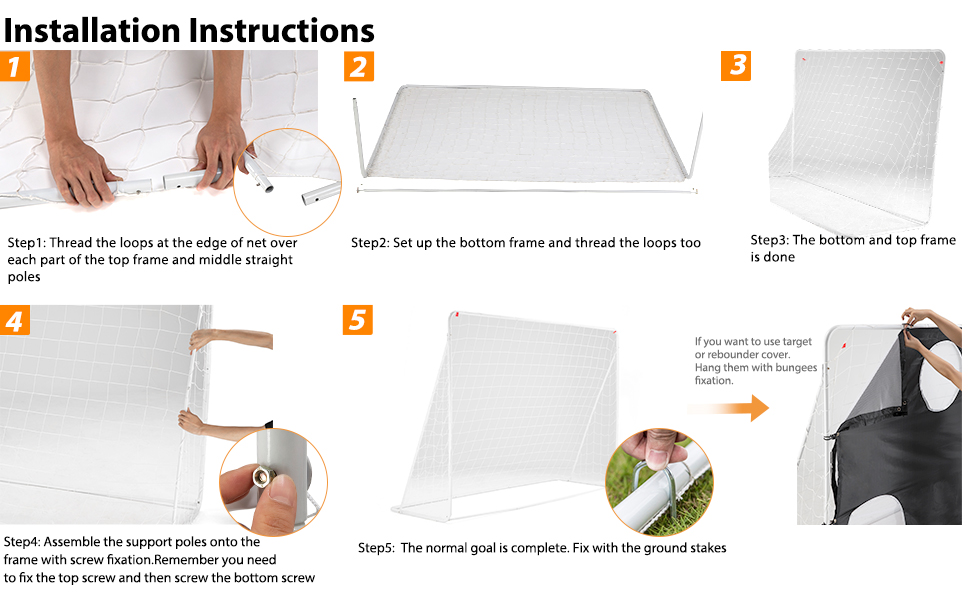 Installation Instructions

1

Step1: Thread the loops at the edge of net over each part of the top frame and middle straight poles

2

Step2: Set up the bottom frame and thread the loops too

3

Step3: The bottom and top frame is done

4

Step4: Assemble the support poles onto the frame with screw fixation.Remember you need to fix the top screw and then screw the bottom screw

5

Step5: The normal goal is complete. Fix with the ground stakes

If you want to use target or rebounder cover. Hang them with bungees fixation.