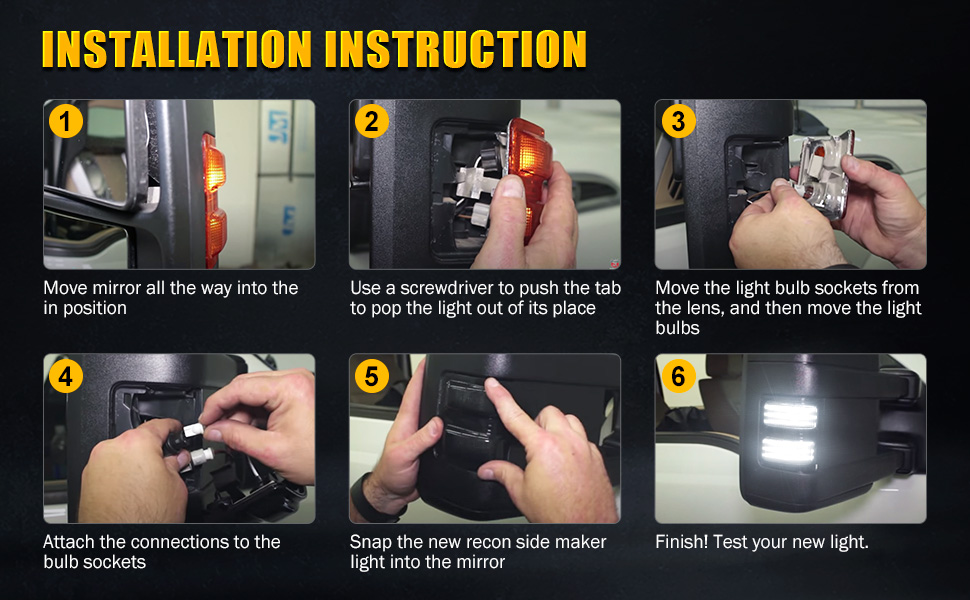 INSTALLATION INSTRUCTION

1

Move mirror all the way into the in position

2

Use a screwdriver to push the tab to pop the light out of its place

3

Move the light bulb sockets from the lens, and then move the light bulbs

4

Attach the connections to the bulb sockets

5

Snap the new recon side maker light into the mirror

6

Finish! Test your new light.