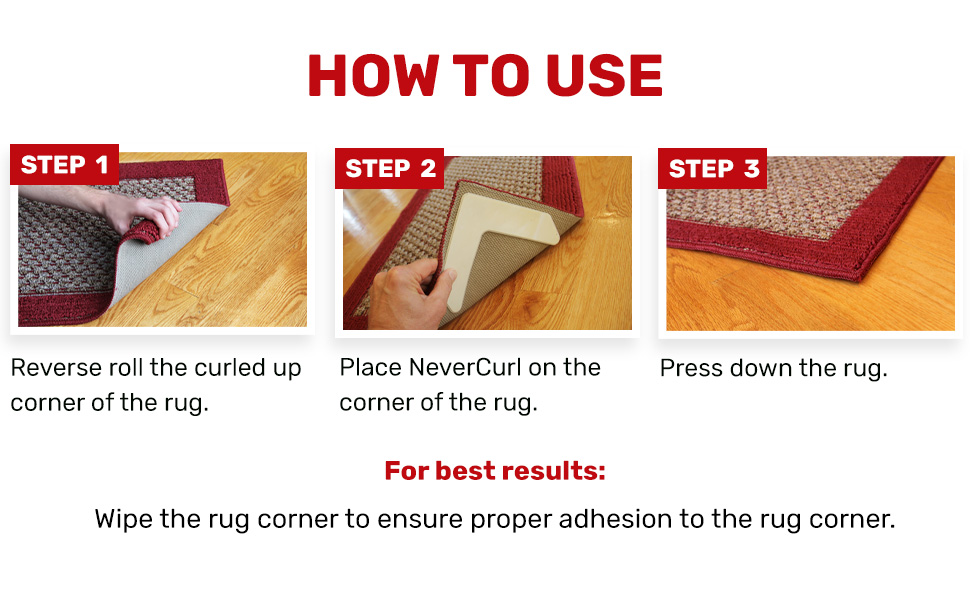 HOW TO USE

STEP 1

Reverse roll the curled up corner of the rug.

STEP 2

Place NeverCurl on the corner of the rug.

STEP 3

Press down the rug.

For best results:

Wipe the rug corner to ensure proper adhesion to the rug corner.