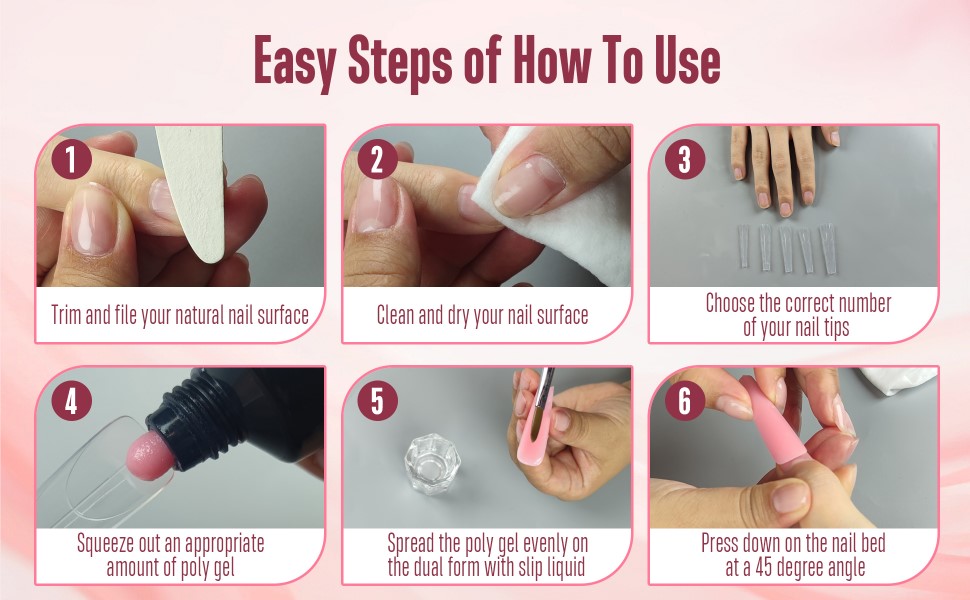 Easy Steps of How To Use

1
Trim and file your natural nail surface

2
Clean and dry your nail surface

3
Choose the correct number of your nail tips

4
Squeeze out an appropriate amount of poly gel

5
Spread the poly gel evenly on the dual form with slip liquid

6
Press down on the nail bed at a 45 degree angle