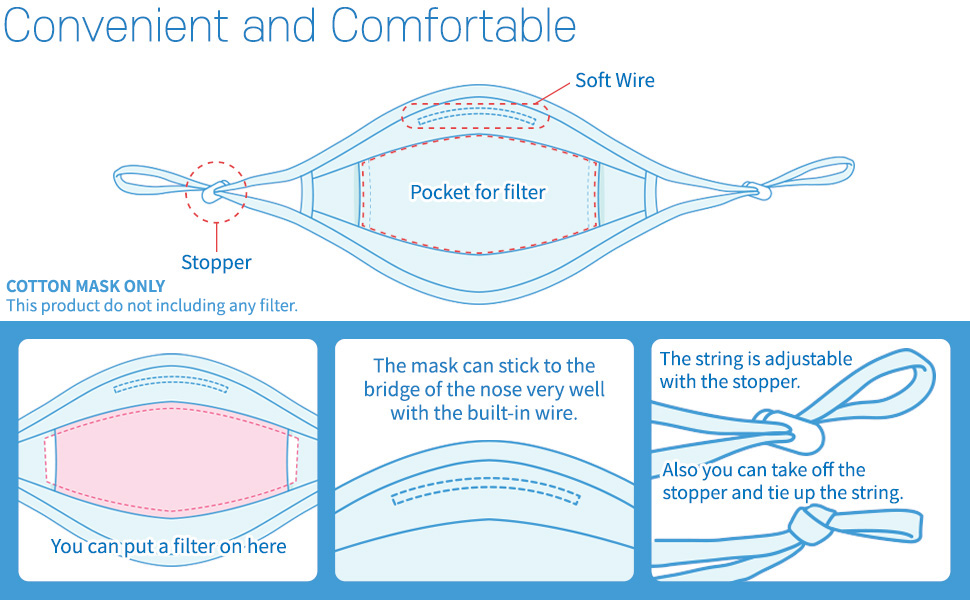 Convenient and Comfortable

Soft Wire

Pocket for filter

Stopper

COTTON MASK ONLY
This product do not including any filter.

You can put a filter on here

The mask can stick to the bridge of the nose very well with the built-in wire.

The string is adjustable with the stopper.

Also you can take off the stopper and tie up the string.