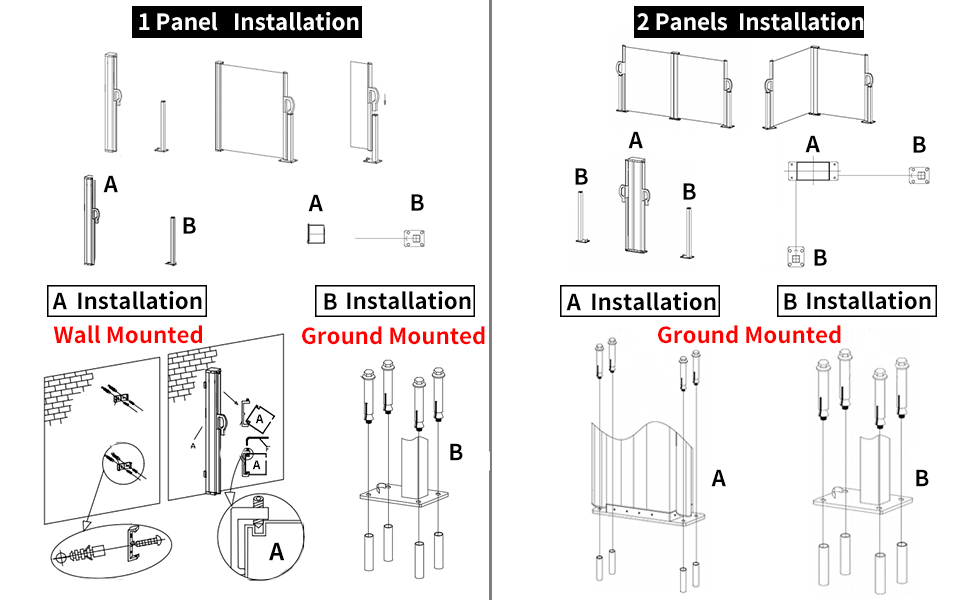 1 Panel Installation

A

B

A

B

A Installation

Wall Mounted

A

A

A

A

B Installation

Ground Mounted

B

2 Panels Installation

A

B

B

A

B

B

A Installation

B Installation

Ground Mounted

A

B