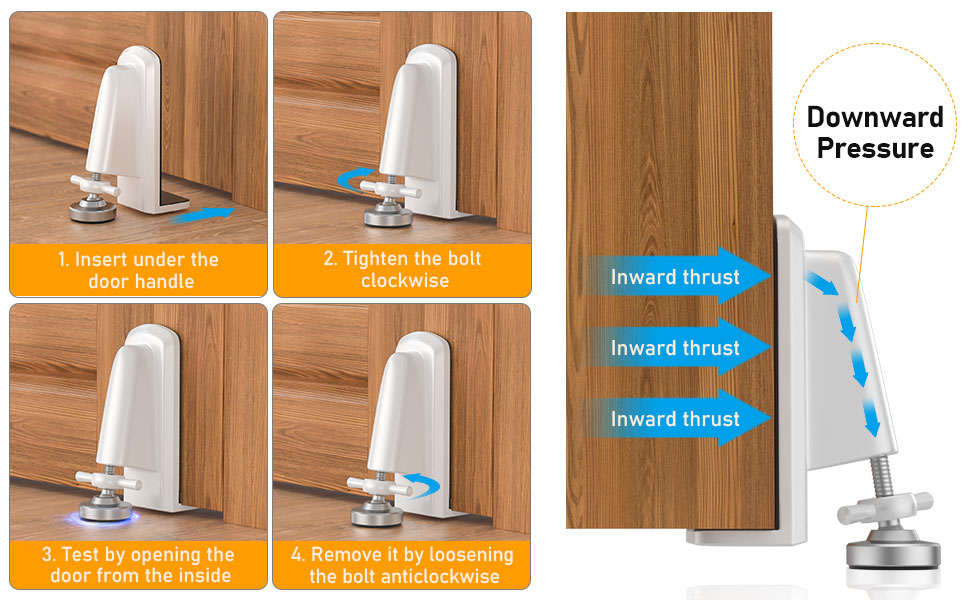 1. Insert under the door handle

2. Tighten the bolt clockwise

3. Test by opening the door from the inside

4. Remove it by loosening the bolt anticlockwise

Downward Pressure

Inward thrust

Inward thrust

Inward thrust