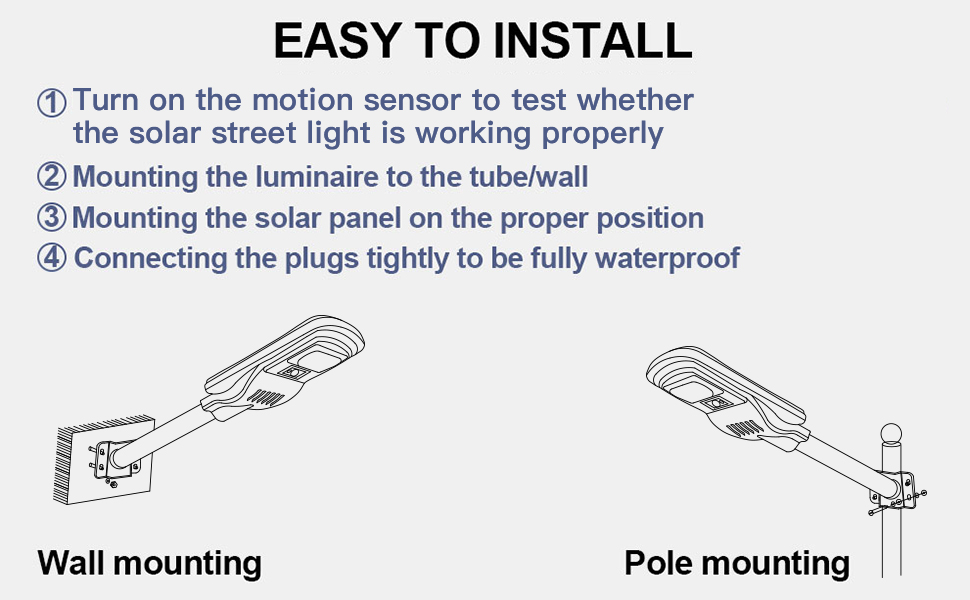 EASY TO INSTALL

① Turn on the motion sensor to test whether the solar street light is working properly

② Mounting the luminaire to the tube/wall

③ Mounting the solar panel on the proper position

④ Connecting the plugs tightly to be fully waterproof

Wall mounting

Pole mounting