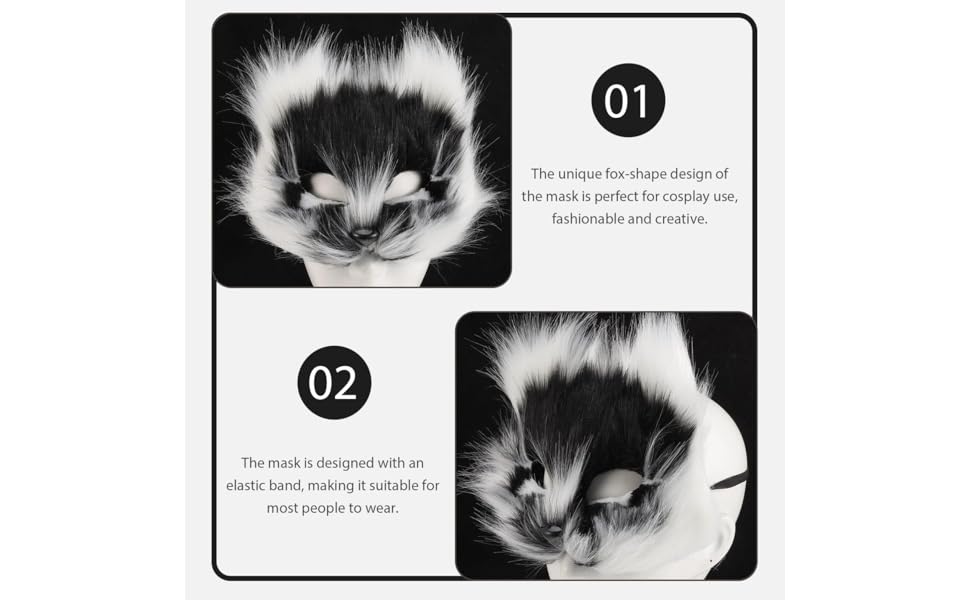 01

The unique fox-shape design of the mask is perfect for cosplay use, fashionable and creative.

02

The mask is designed with an elastic band, making it suitable for most people to wear.