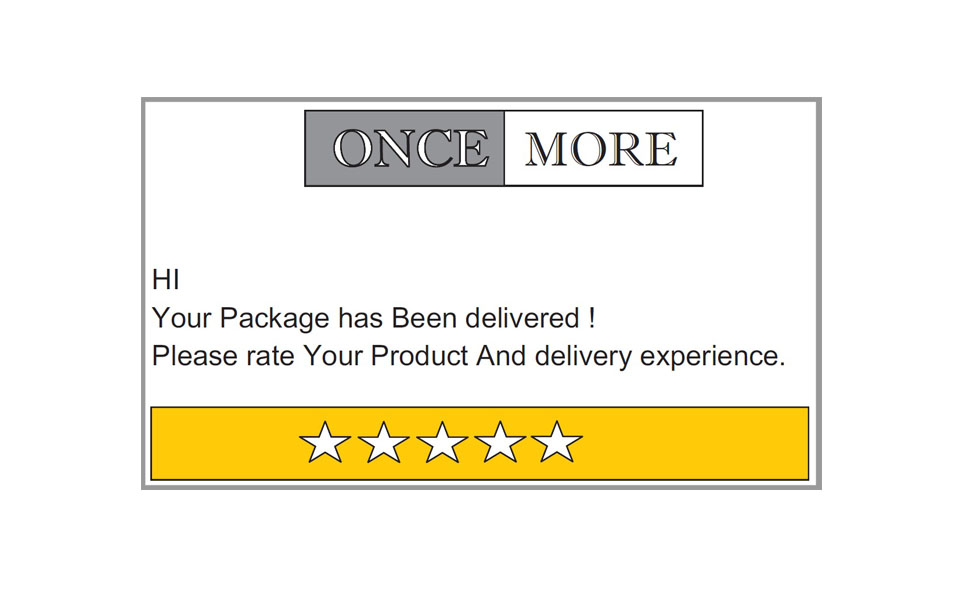 ONCE MORE

HI
Your Package has Been delivered !
Please rate Your Product And delivery experience.

☆☆☆☆☆