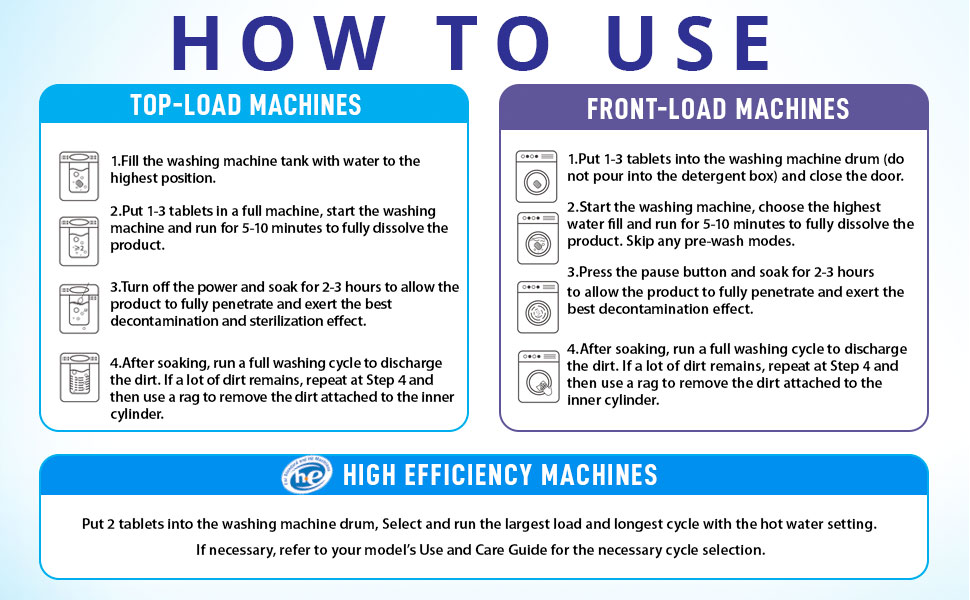 HOW TO USE

TOP-LOAD MACHINES

1.Fill the washing machine tank with water to the highest position.

2.Put 1-3 tablets in a full machine, start the washing machine and run for 5-10 minutes to fully dissolve the product.

3.Turn off the power and soak for 2-3 hours to allow the product to fully penetrate and exert the best decontamination and sterilization effect.

4.After soaking, run a full washing cycle to discharge the dirt. If a lot of dirt remains, repeat at Step 4 and then use a rag to remove the dirt attached to the inner cylinder.

FRONT-LOAD MACHINES

1.Put 1-3 tablets into the washing machine drum (do not pour into the detergent box) and close the door.

2.Start the washing machine, choose the highest water fill and run for 5-10 minutes to fully dissolve the product. Skip any pre-wash modes.

3.Press the pause button and soak for 2-3 hours to allow the product to fully penetrate and exert the best decontamination effect.

4.After soaking, run a full washing cycle to discharge the dirt. If a lot of dirt remains, repeat at Step 4 and then use a rag to remove the dirt attached to the inner cylinder.

he HIGH EFFICIENCY MACHINES

Put 2 tablets into the washing machine drum, Select and run the largest load and longest cycle with the hot water setting.
If necessary, refer to your model's Use and Care Guide for the necessary cycle selection.