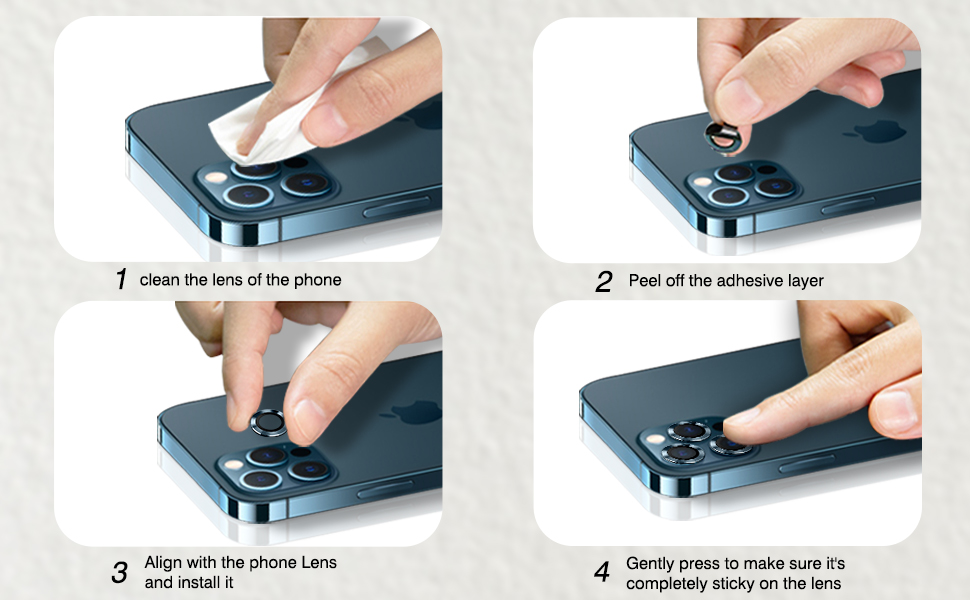 1 clean the lens of the phone

2 Peel off the adhesive layer

3 Align with the phone Lens and install it

4 Gently press to make sure it's completely sticky on the lens